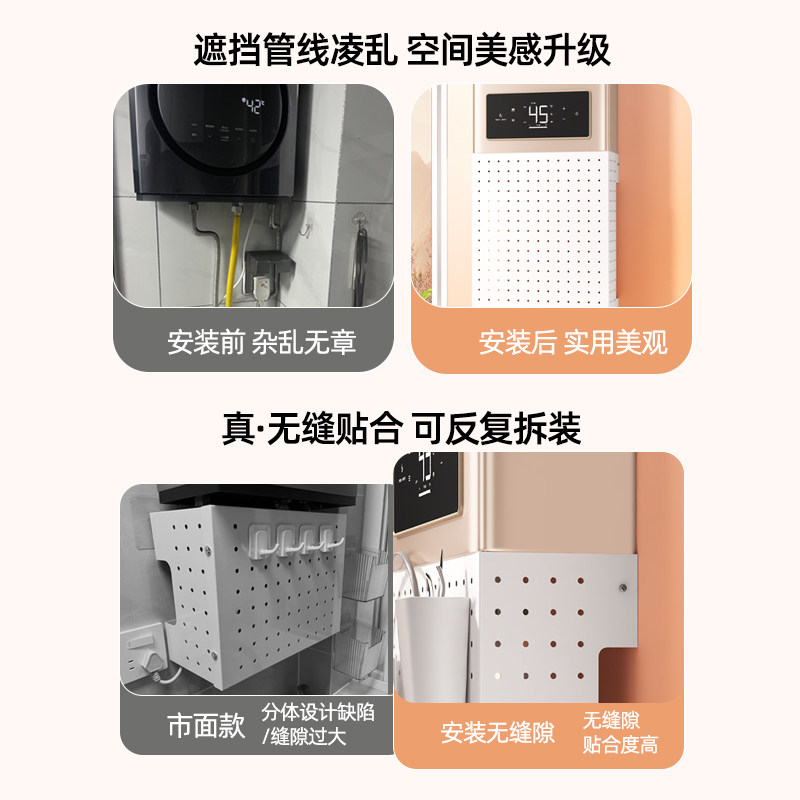 遮挡管线凌乱 空间美感升级

42

45

安装前 杂乱无章

安装后 实用美观

真·无缝贴合 可反复拆装

市面款

分体设计缺陷 /缝隙过大

安装无缝隙

无缝隙 贴合度高