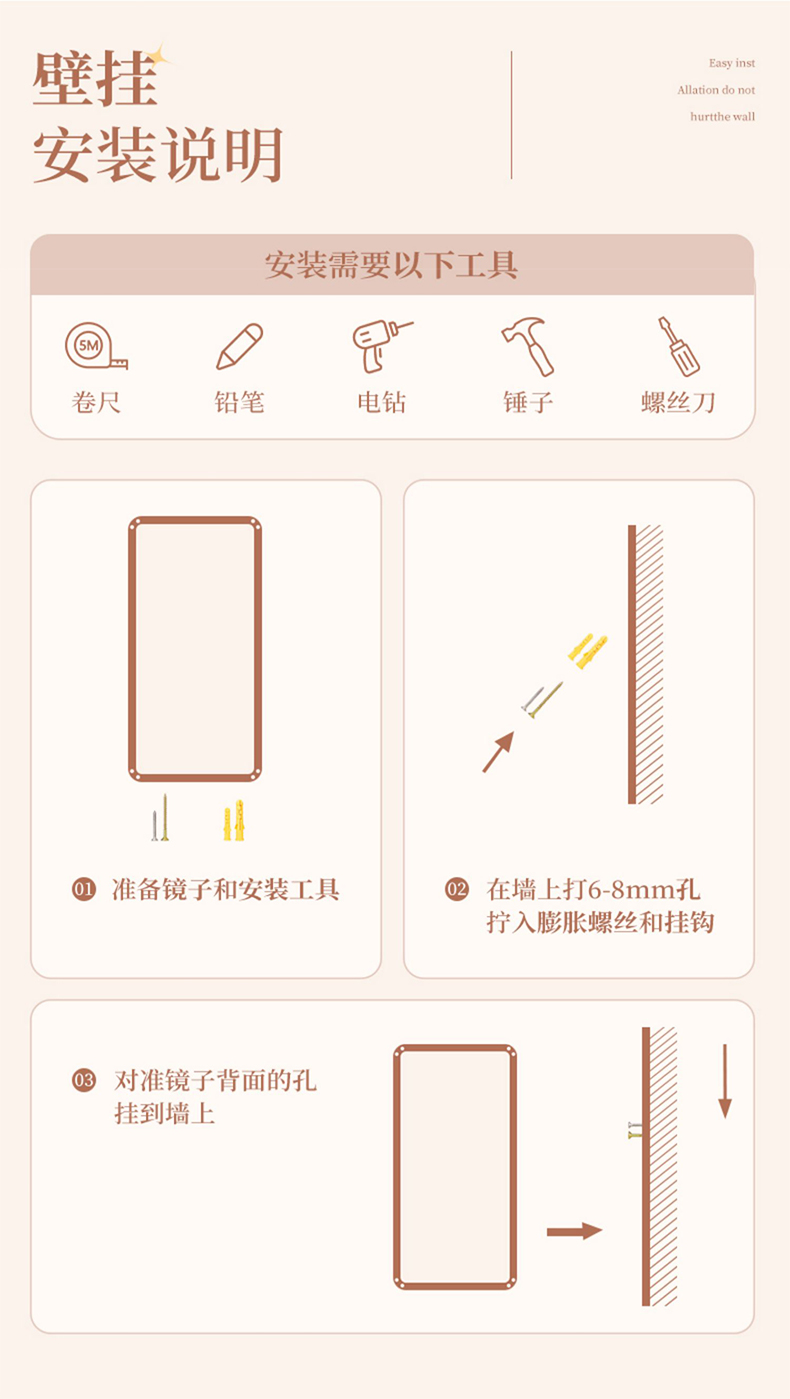 壁挂
安装说明

Easy inst
Allation do not
hurtthe wall

安装需要以下工具

5M
卷尺
铅笔
电钻
锤子
螺丝刀

01 准备镜子和安装工具

02 在墙上打6-8mm孔
拧入膨胀螺丝和挂钩

03 对准镜子背面的孔
挂到墙上