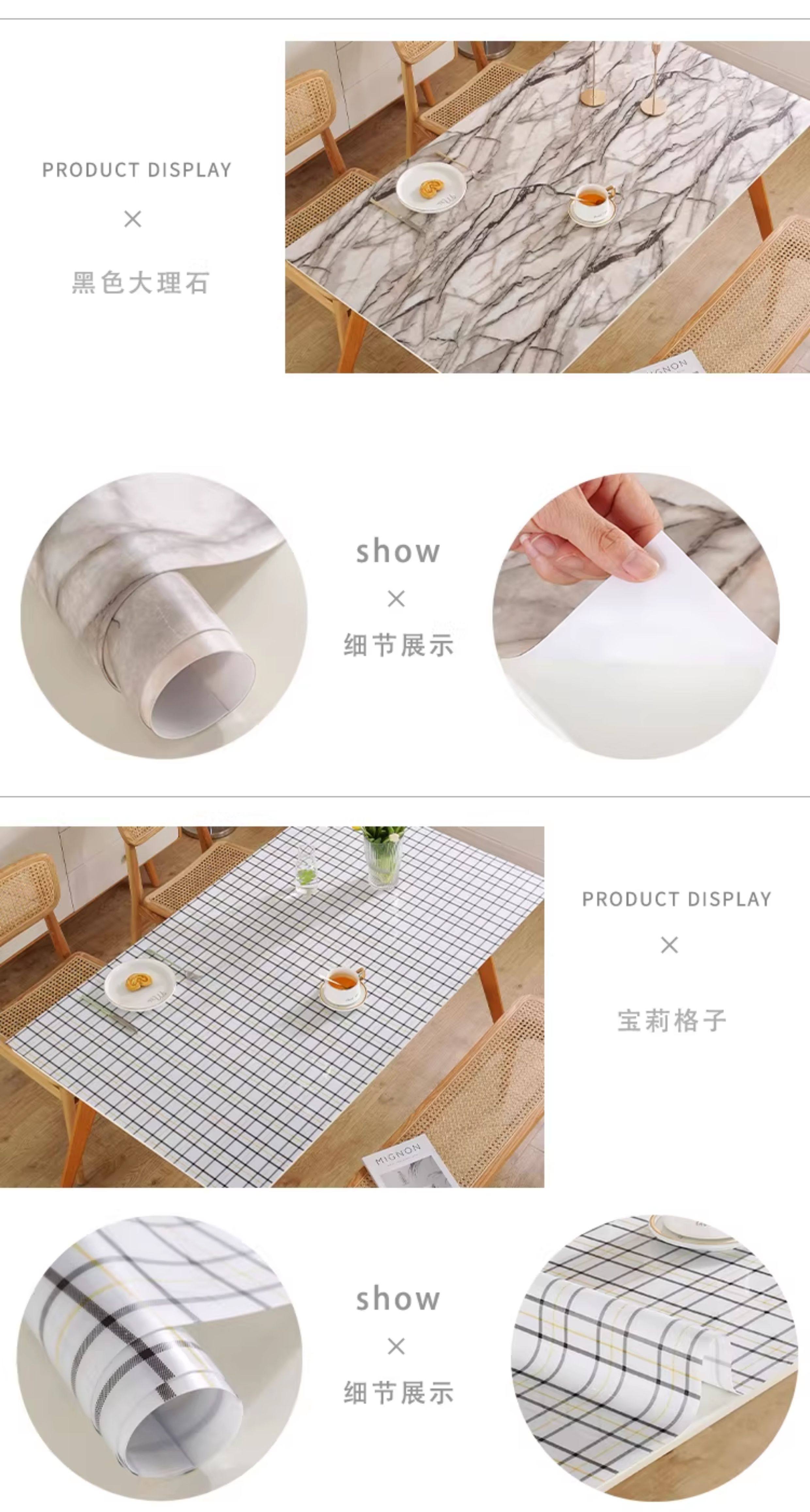 PRODUCT DISPLAY
×
黑色大理石

MIGNON

show
×
细节展示

PRODUCT DISPLAY
×
宝莉格子

MIGNON

show
×
细节展示