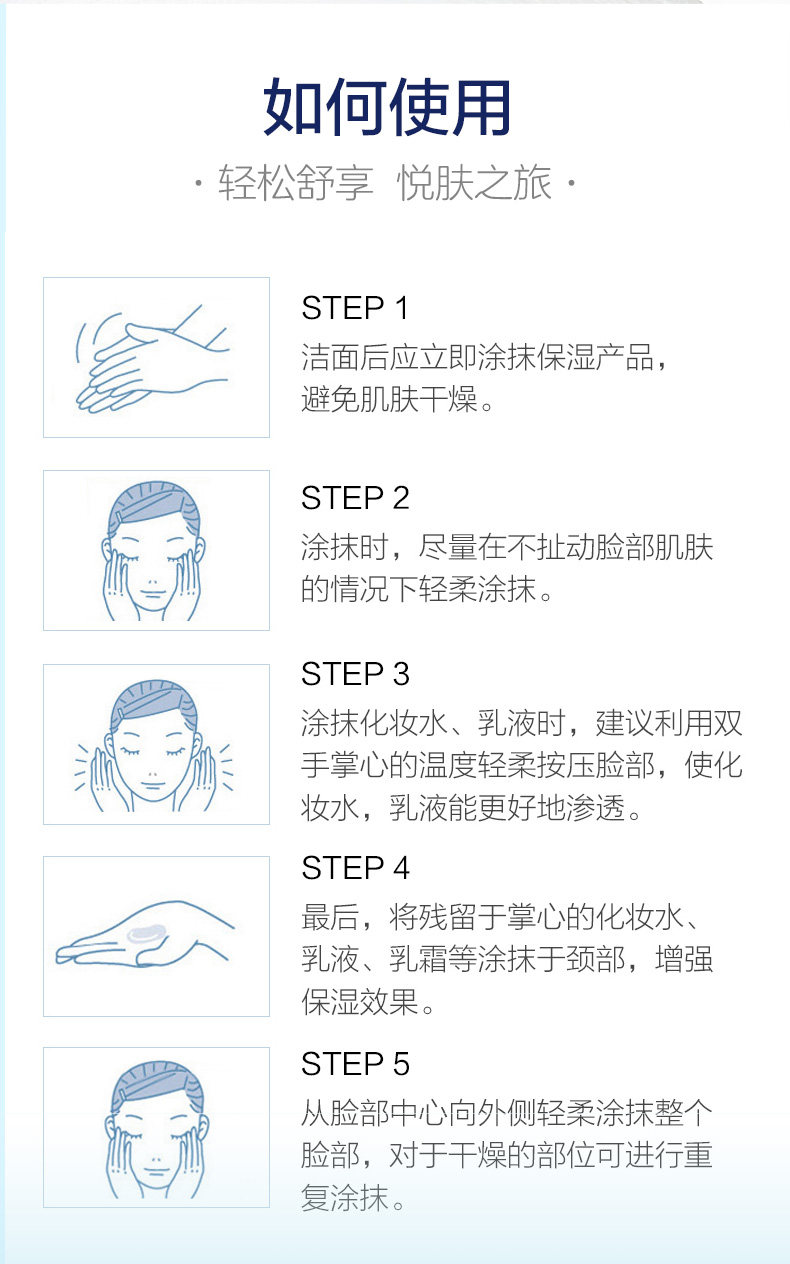 如何使用

· 轻松舒享 悦肤之旅 ·

STEP 1
洁面后应立即涂抹保湿产品，避免肌肤干燥。

STEP 2
涂抹时，尽量在不扯动脸部肌肤的情况下轻柔涂抹。

STEP 3
涂抹化妆水、乳液时，建议利用双手掌心的温度轻柔按压脸部，使化妆水，乳液能更好地渗透。

STEP 4
最后，将残留于掌心的化妆水、乳液、乳霜等涂抹于颈部，增强保湿效果。

STEP 5
从脸部中心向外侧轻柔涂抹整个脸部，对于干燥的部位可进行重复涂抹。