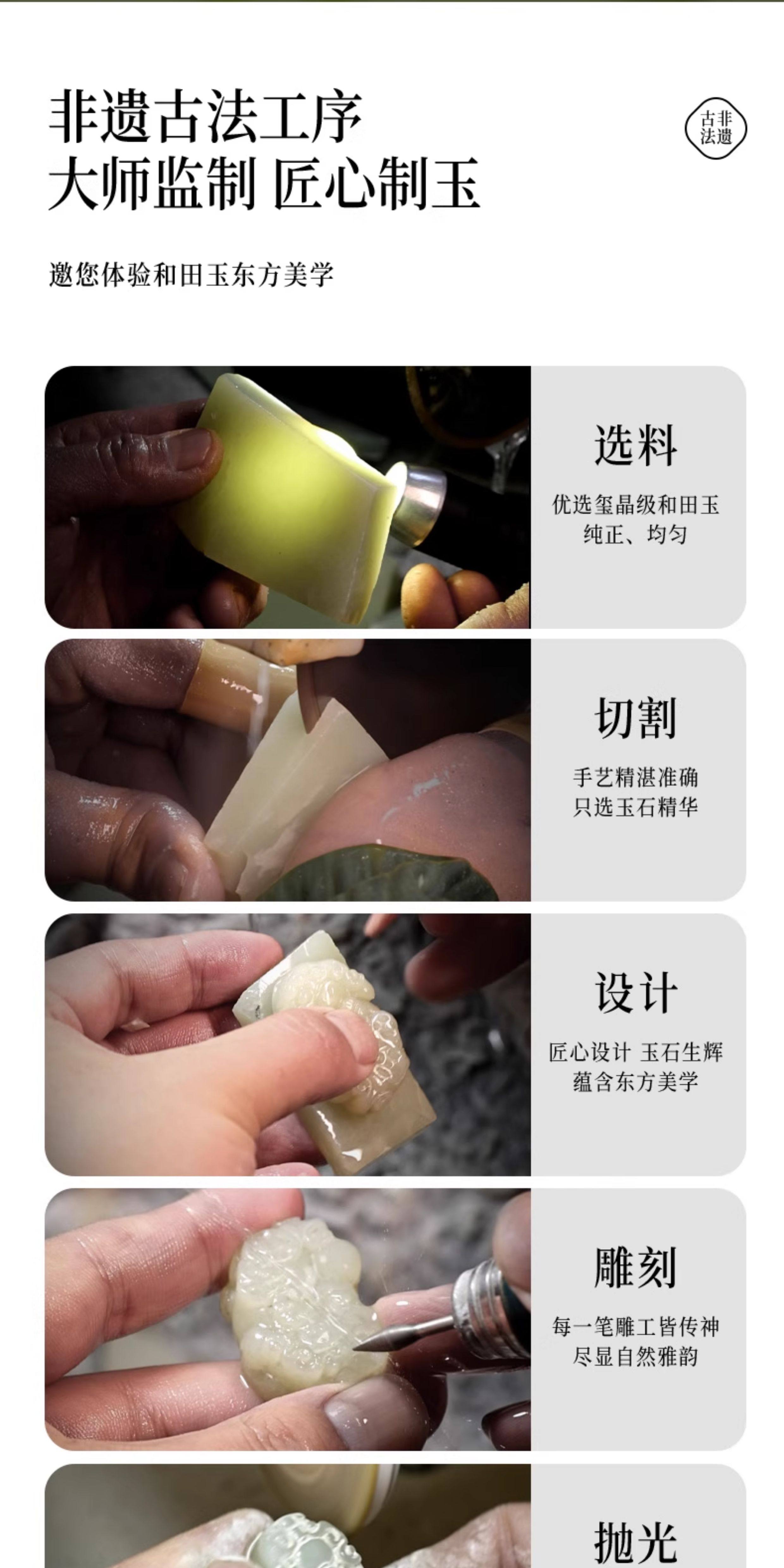 非遗古法工序
大师监制 匠心制玉

古非
法遗

邀您体验和田玉东方美学

选料
优选玺晶级和田玉
纯正、均匀

切割
手艺精湛准确
只选玉石精华

设计
匠心设计 玉石生辉
蕴含东方美学

雕刻
每一笔雕工皆传神
尽显自然雅韵

抛光