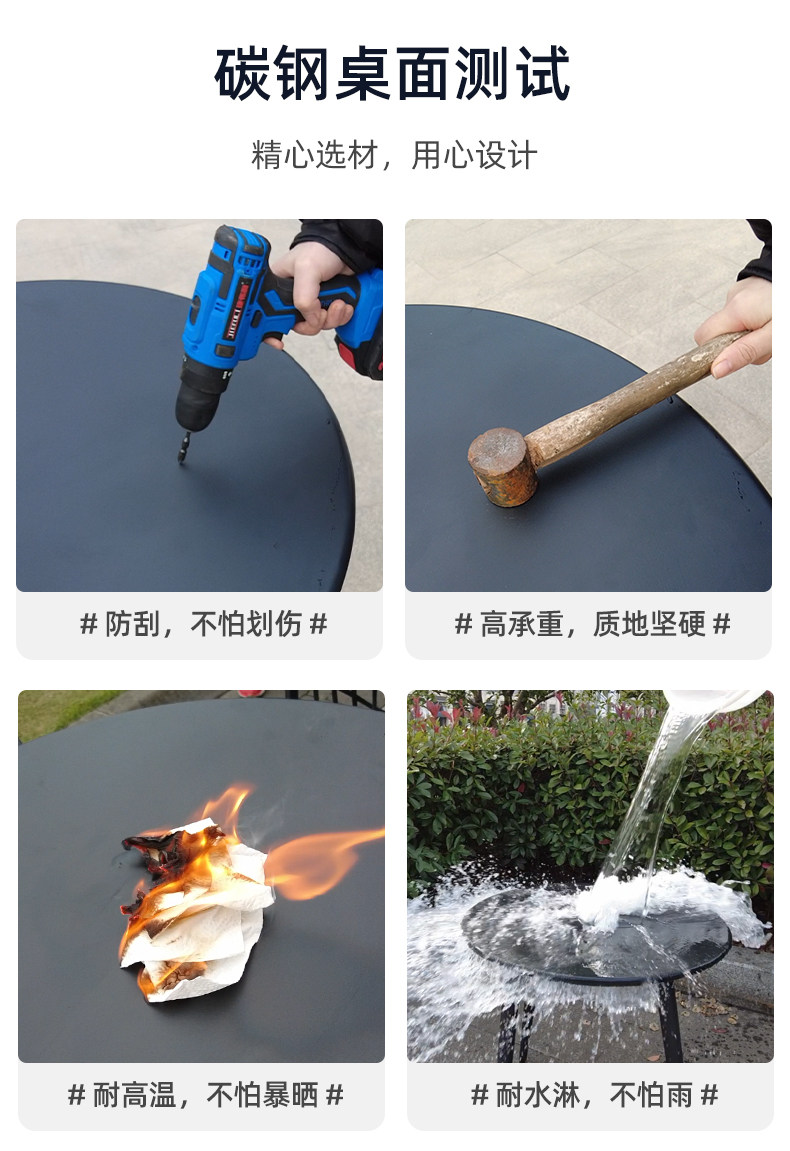 碳钢桌面测试

精心选材，用心设计

# 防刮，不怕划伤 #

# 高承重，质地坚硬 #

# 耐高温，不怕暴晒 #

# 耐水淋，不怕雨 #