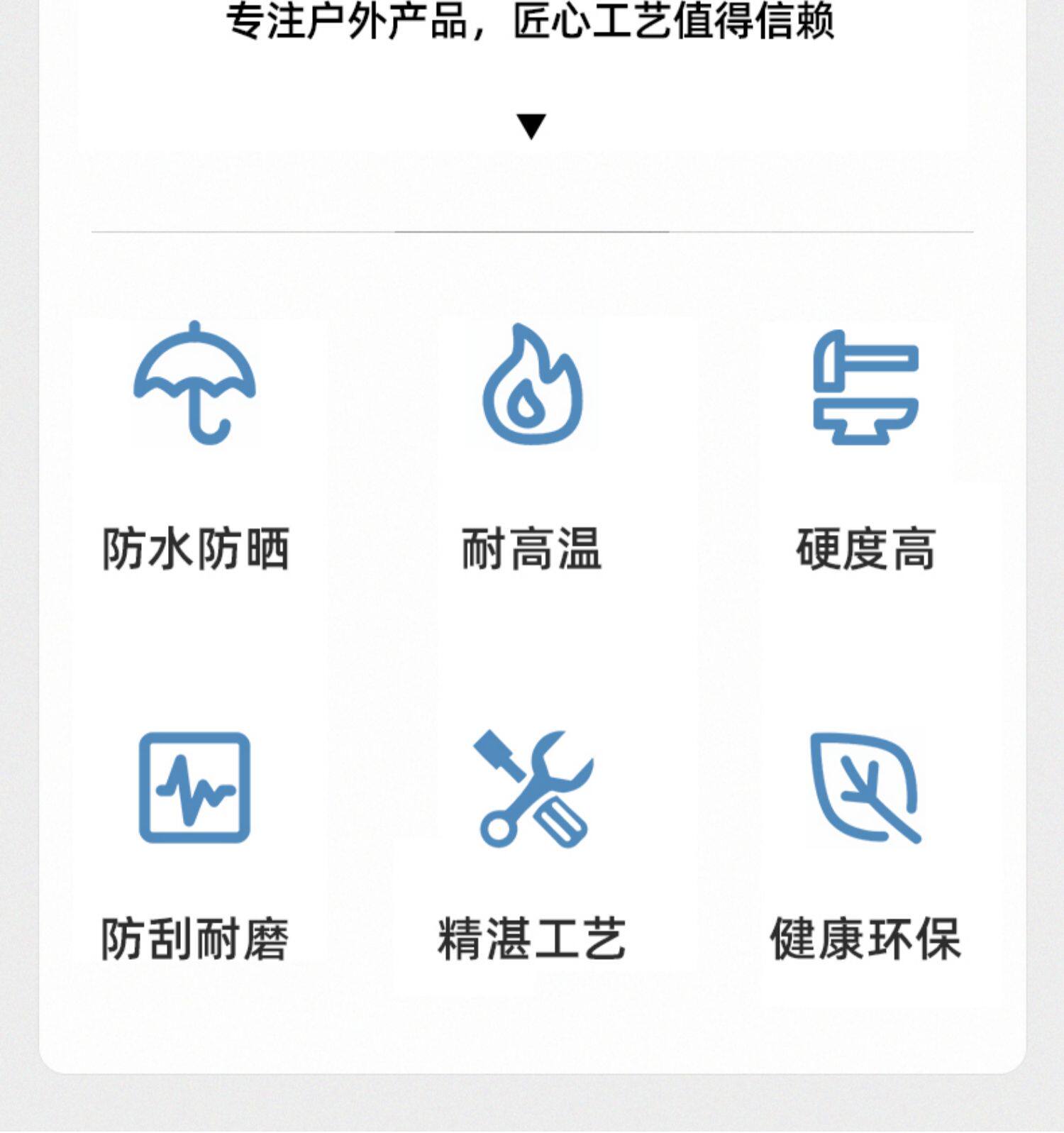 专注户外产品，匠心工艺值得信赖

▼

防水防晒

耐高温

硬度高

防刮耐磨

精湛工艺

健康环保