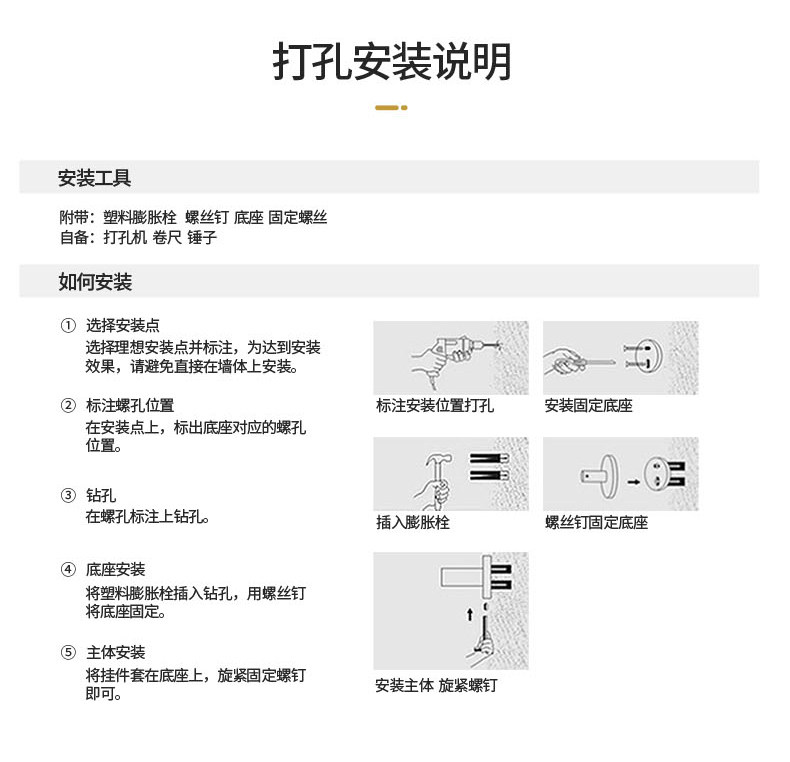 打孔安装说明

安装工具

附带：塑料膨胀栓 螺丝钉 底座 固定螺丝
自备：打孔机 卷尺 锤子

如何安装

① 选择安装点
选择理想安装点并标注，为达到安装效果，请避免直接在墙体上安装。

② 标注螺孔位置
在安装点上，标出底座对应的螺孔位置。

③ 钻孔
在螺孔标注上钻孔。

④ 底座安装
将塑料膨胀栓插入钻孔，用螺丝钉将底座固定。

⑤ 主体安装
将挂件套在底座上，旋紧固定螺钉即可。

标注安装位置打孔

安装固定底座

插入膨胀栓

螺丝钉固定底座

安装主体 旋紧螺钉