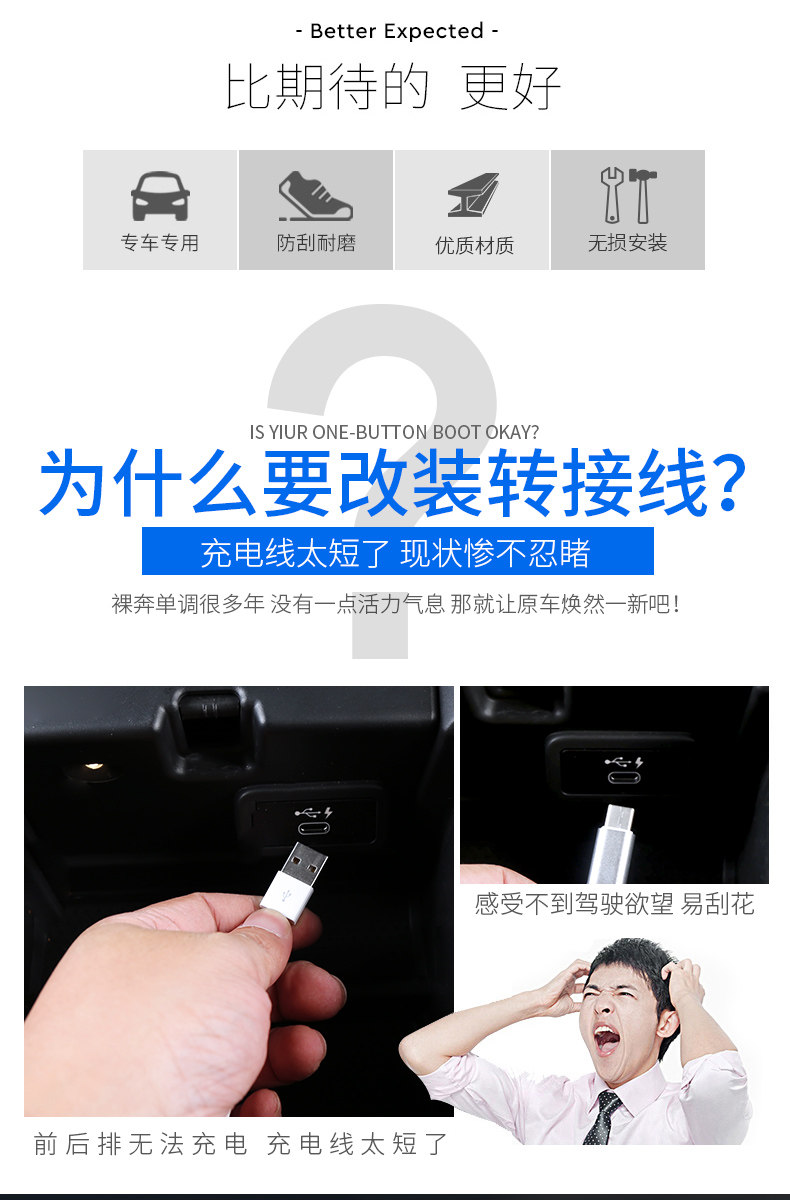 - Better Expected -

比期待的 更好

专车专用

防刮耐磨

优质材质

无损安装

IS YIUR ONE-BUTTON BOOT OKAY?

为什么要改装转接线?

充电线太短了 现状惨不忍睹

裸奔单调很多年 没有一点活力气息 那就让原车焕然一新吧!

感受不到驾驶欲望 易刮花

前后排无法充电 充电线太短了