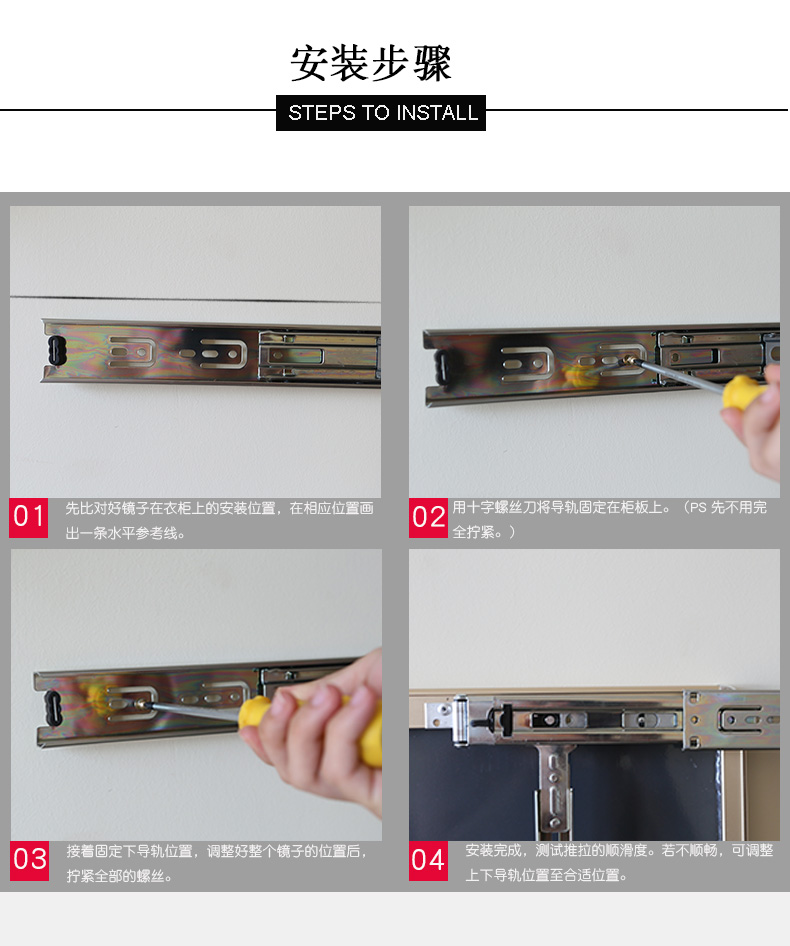 安装步骤

STEPS TO INSTALL

01 先比对好镜子在衣柜上的安装位置，在相应位置画出一条水平参考线。

02 用十字螺丝刀将导轨固定在柜板上。（PS 先不用完全拧紧。）

03 接着固定下导轨位置，调整好整个镜子的位置后，拧紧全部的螺丝。

04 安装完成，测试推拉的顺滑度。若不顺畅，可调整上下导轨位置至合适位置。