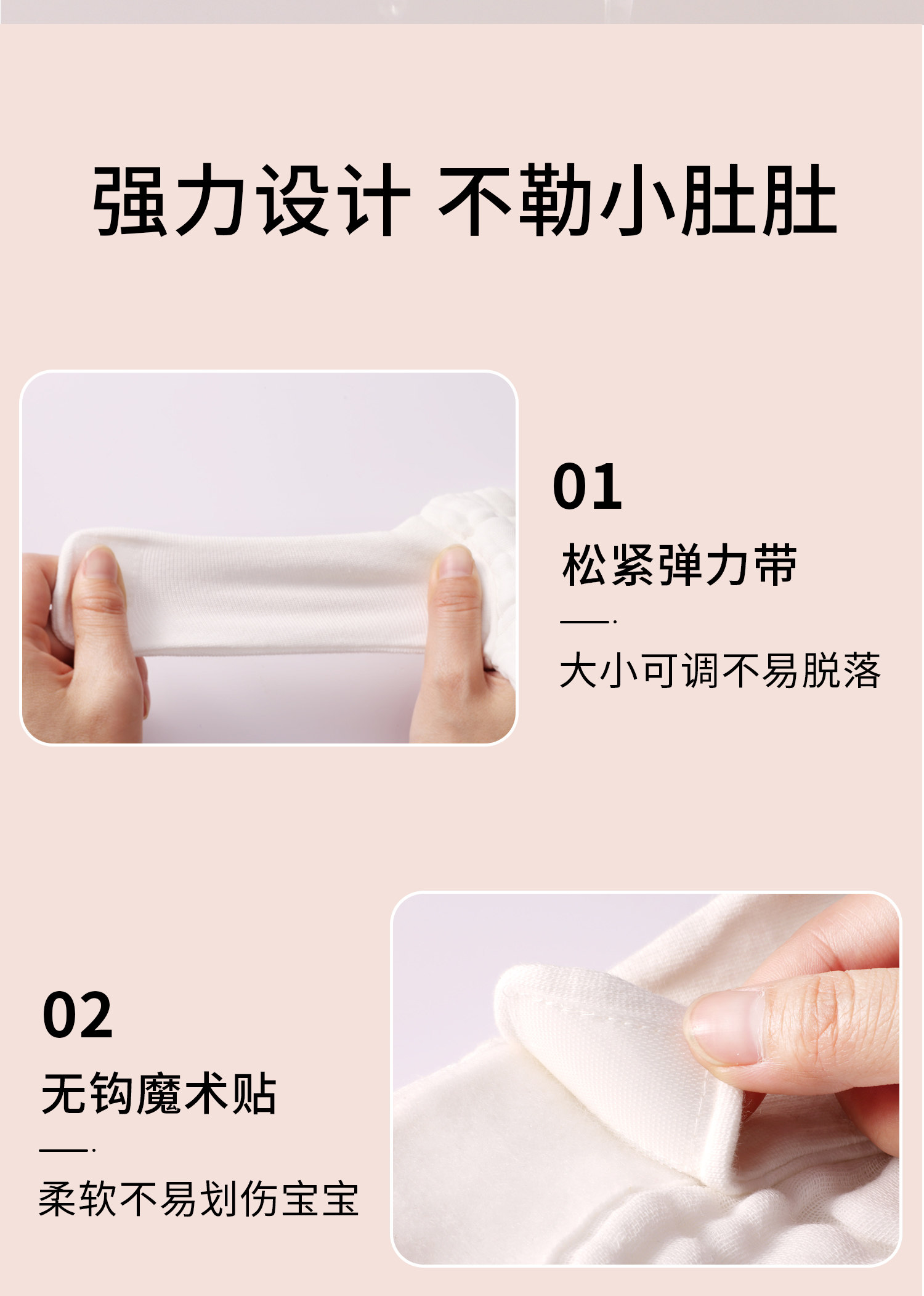 强力设计 不勒小肚肚

01

松紧弹力带

大小可调不易脱落

02

无钩魔术贴

柔软不易划伤宝宝