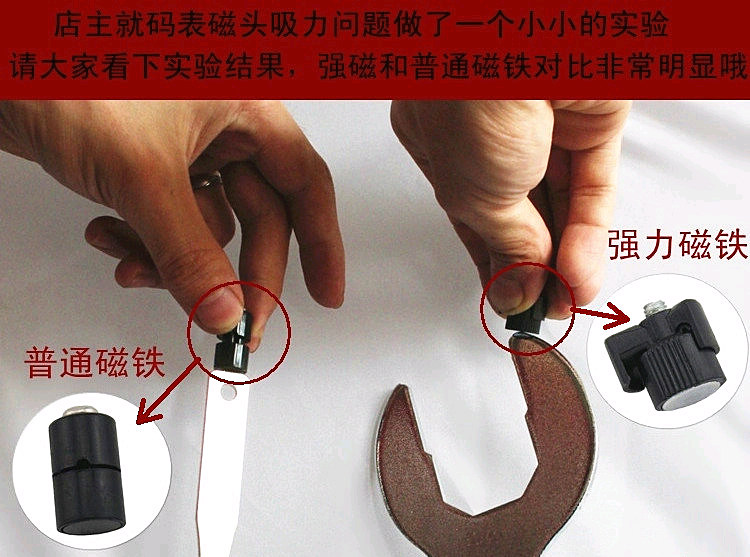 店主就码表磁头吸力问题做了一个小小的实验
请大家看下实验结果，强磁和普通磁铁对比非常明显哦

强力磁铁

普通磁铁