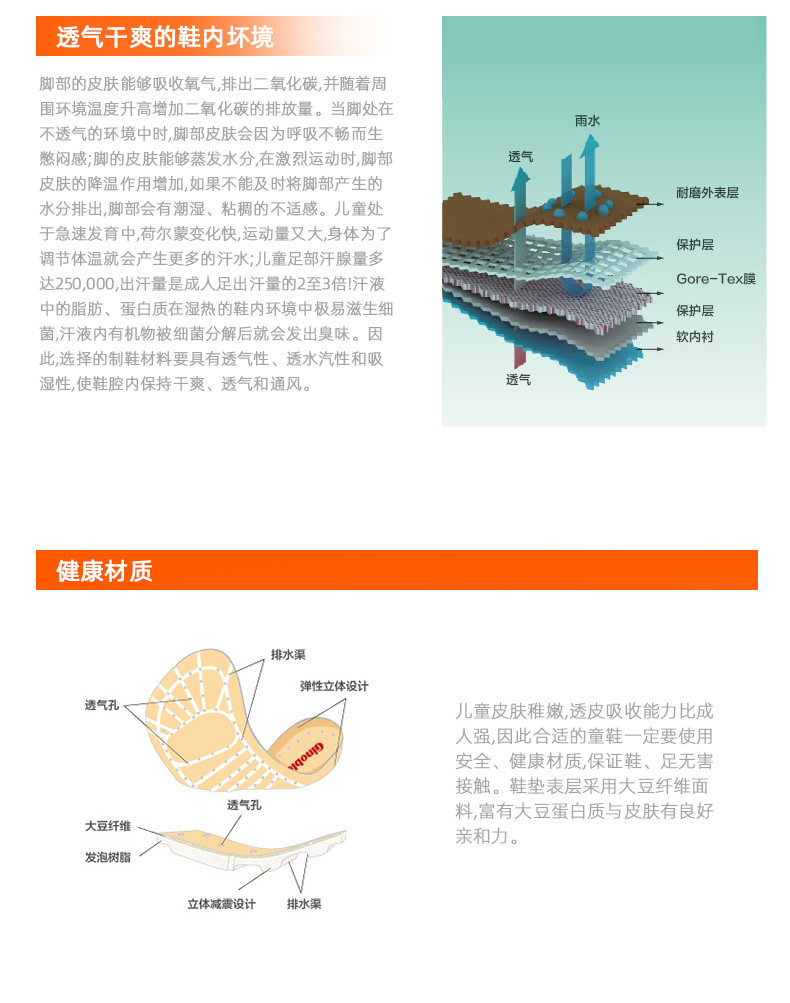 透气干爽的鞋内环境

脚部的皮肤能够吸收氧气,排出二氧化碳,并随着周围环境温度升高增加二氧化碳的排放量。当脚处在不透气的环境中时,脚部皮肤会因为呼吸不畅而生憋闷感;脚的皮肤能够蒸发水分,在激烈运动时,脚部皮肤的降温作用增加,如果不能及时将脚部产生的水分排出,脚部会有潮湿、粘稠的不适感。儿童处于急速发育中,荷尔蒙变化快,运动量又大,身体为了调节体温就会产生更多的汗水;儿童足部汗腺量多达250,000,出汗量是成人足出汗量的2至3倍!汗液中的脂肪、蛋白质在湿热的鞋内环境中极易滋生细菌,汗液内有机物被细菌分解后就会发出臭味。因此,选择的制鞋材料要具有透气性、透水汽性和吸湿性,使鞋腔内保持干爽、透气和通风。

雨水
透气
耐磨外表层
保护层
Gore-Tex膜
保护层
软内衬
透气

健康材质

排水渠
弹性立体设计
透气孔
Ginoble
透气孔
大豆纤维
发泡树脂
立体减震设计
排水渠

儿童皮肤稚嫩,透皮吸收能力比成人强,因此合适的童鞋一定要使用安全、健康材质,保证鞋、足无害接触。鞋垫表层采用大豆纤维面料,富有大豆蛋白质与皮肤有良好亲和力。