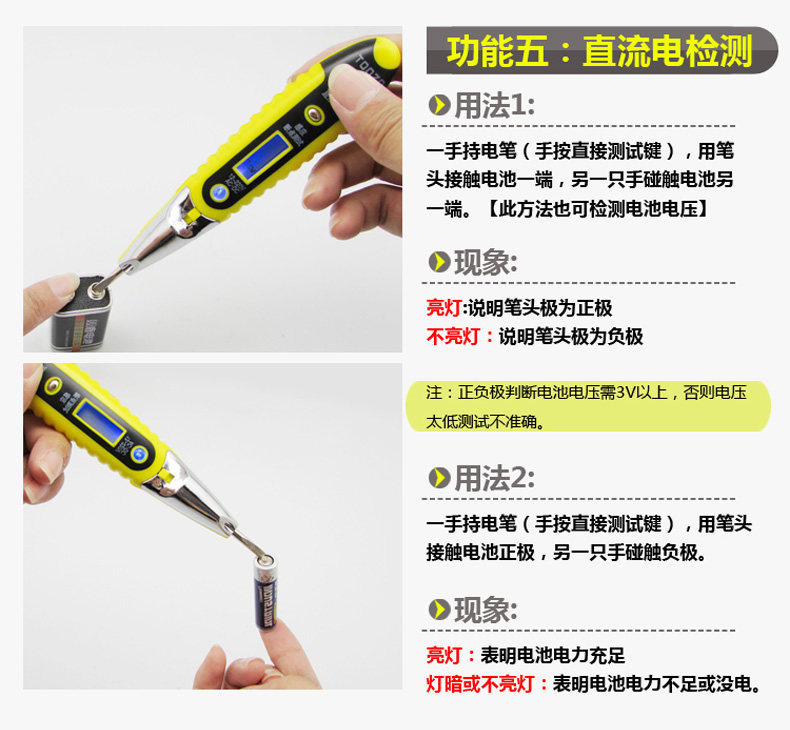 功能五：直流电检测

用法1:

一手持电笔（手按直接测试键），用笔头接触电池一端，另一只手碰触电池另一端。【此方法也可检测电池电压】

现象:

亮灯:说明笔头极为正极
不亮灯：说明笔头极为负极

注：正负极判断电池电压需3V以上，否则电压太低测试不准确。

用法2:

一手持电笔（手按直接测试键），用笔头接触电池正极，另一只手碰触负极。

现象:

亮灯：表明电池电力充足
灯暗或不亮灯：表明电池电力不足或没电。