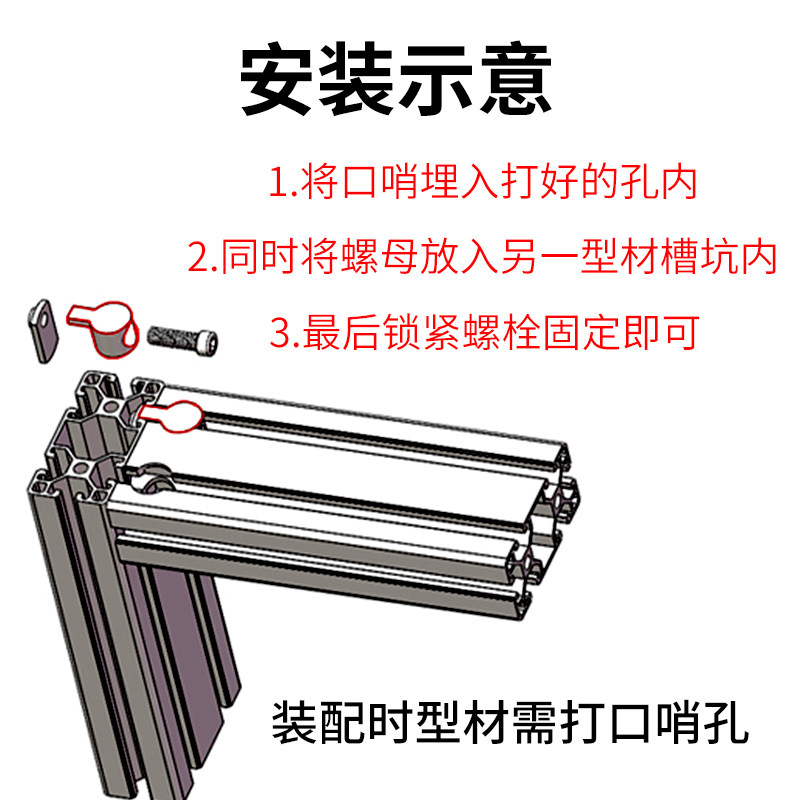 安装示意

1.将口哨埋入打好的孔内

2.同时将螺母放入另一型材槽坑内

3.最后锁紧螺栓固定即可

装配时型材需打口哨孔