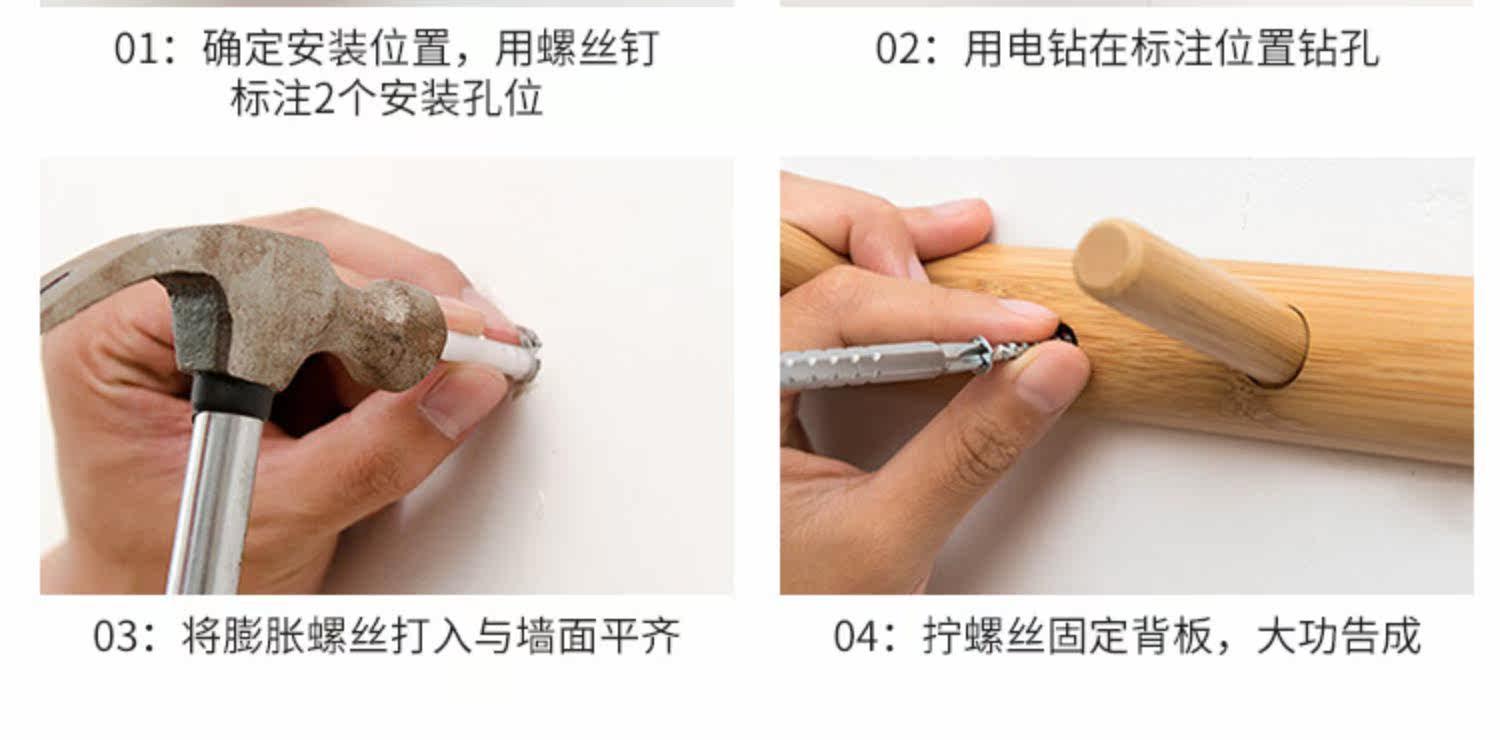 01：确定安装位置，用螺丝钉标注2个安装孔位

02：用电钻在标注位置钻孔

03：将膨胀螺丝打入与墙面平齐

04：拧螺丝固定背板，大功告成