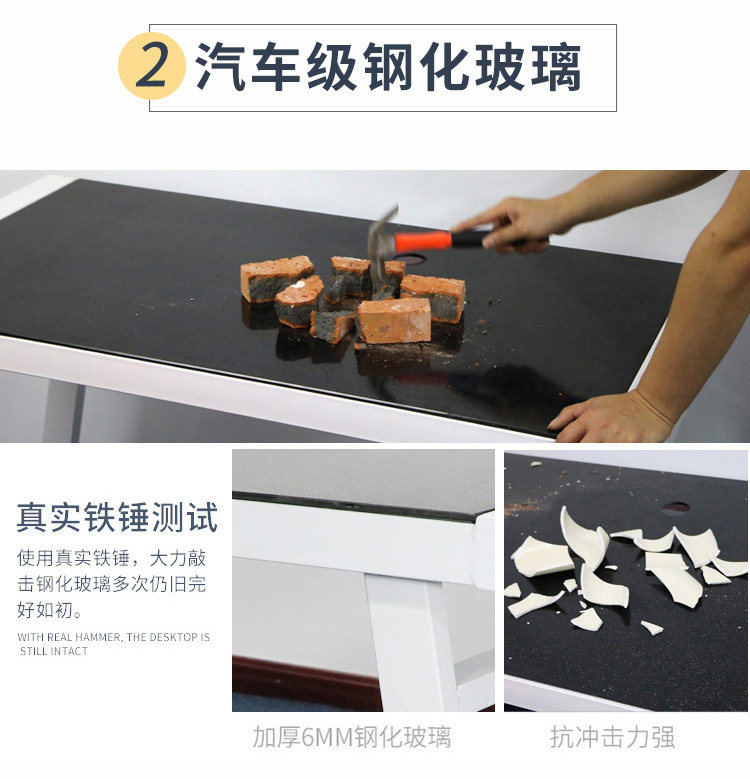 2 汽车级钢化玻璃

真实铁锤测试

使用真实铁锤，大力敲击钢化玻璃多次仍旧完好如初。

WITH REAL HAMMER, THE DESKTOP IS STILL INTACT

加厚6MM钢化玻璃

抗冲击力强