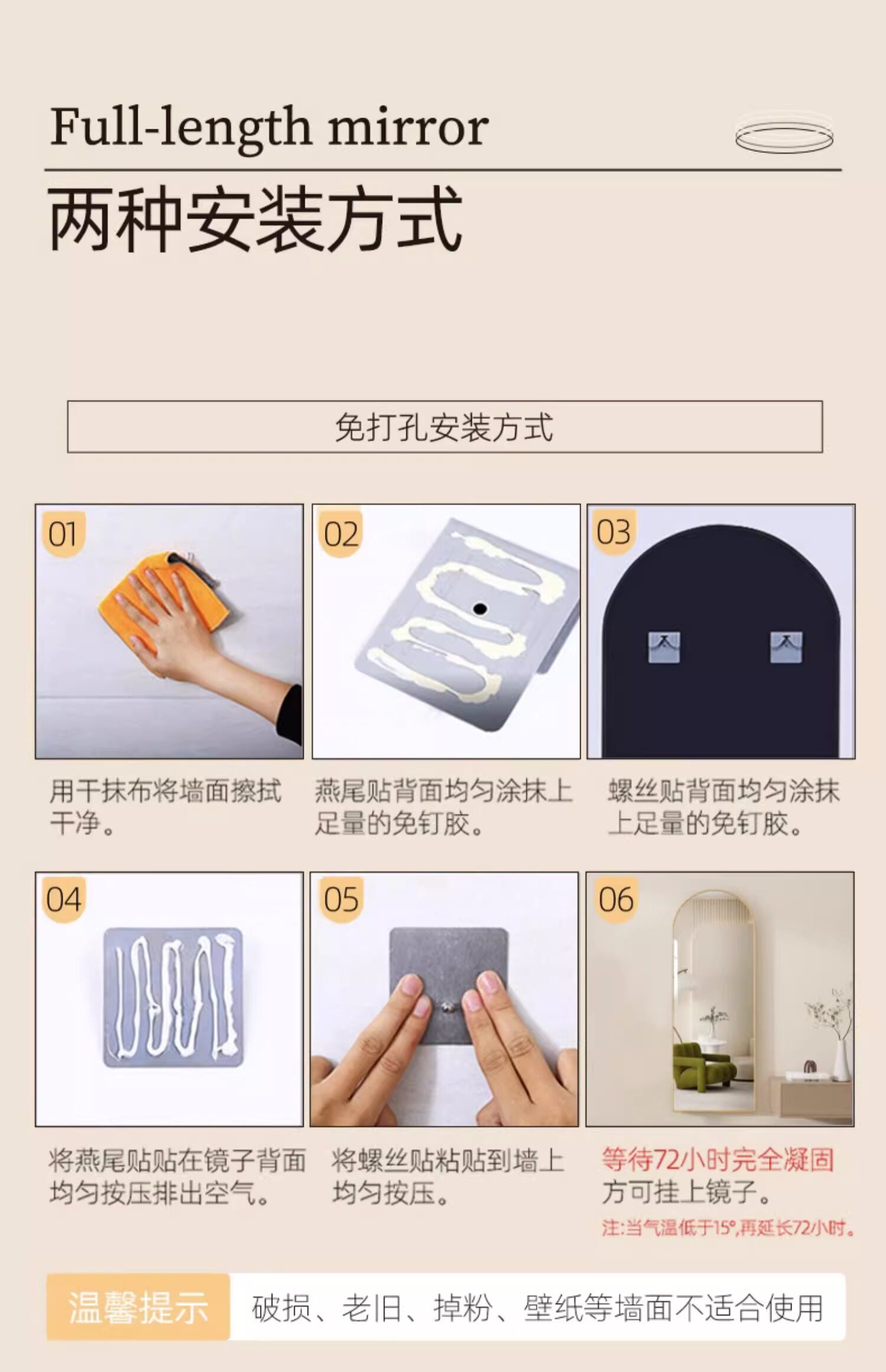 Full-length mirror

两种安装方式

免打孔安装方式

01

用干抹布将墙面擦拭干净。

02

燕尾贴背面均匀涂抹上足量的免钉胶。

03

螺丝贴背面均匀涂抹上足量的免钉胶。

04

将燕尾贴贴在镜子背面均匀按压排出空气。

05

将螺丝贴粘贴到墙上均匀按压。

06

等待72小时完全凝固方可挂上镜子。

注:当气温低于15°,再延长72小时。

温馨提示 破损、老旧、掉粉、壁纸等墙面不适合使用