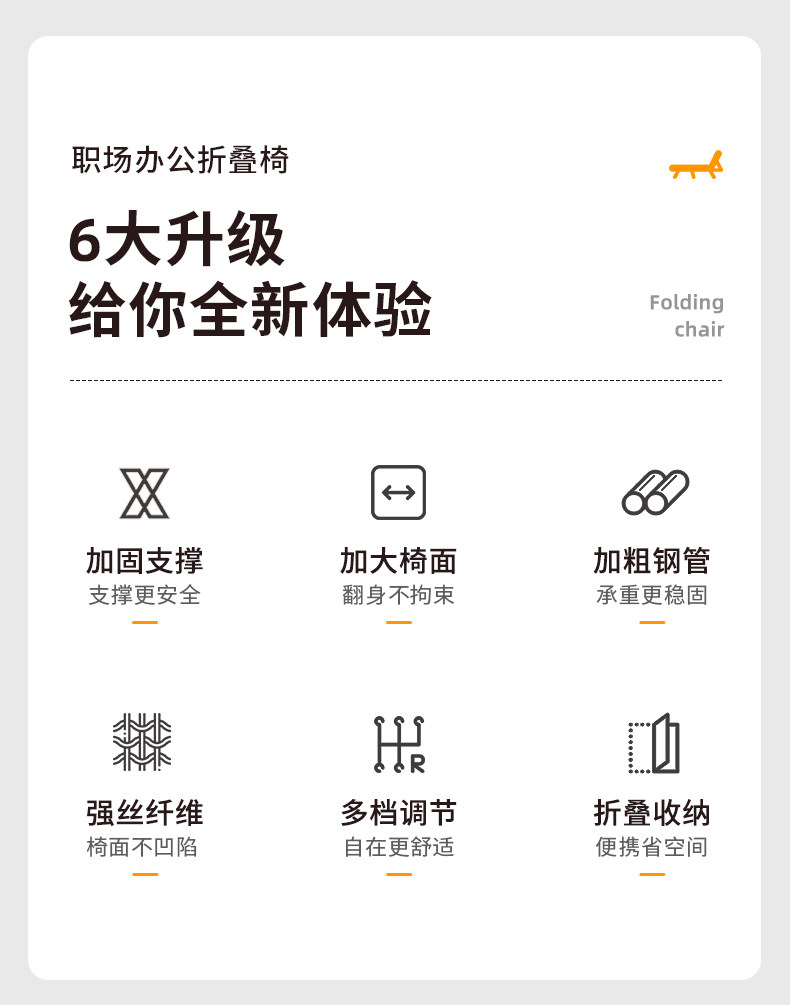 职场办公折叠椅

6大升级
给你全新体验

Folding
chair

加固支撑
支撑更安全

加大椅面
翻身不拘束

加粗钢管
承重更稳固

强丝纤维
椅面不凹陷

多档调节
自在更舒适

折叠收纳
便携省空间