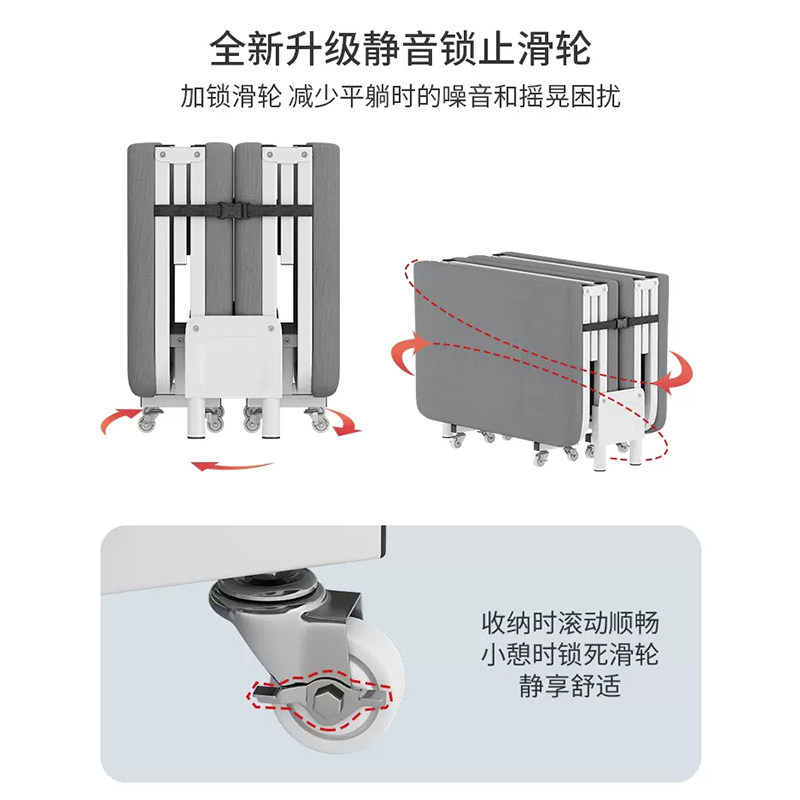 全新升级静音锁止滑轮

加锁滑轮 减少平躺时的噪音和摇晃困扰

收纳时滚动顺畅
小憩时锁死滑轮
静享舒适