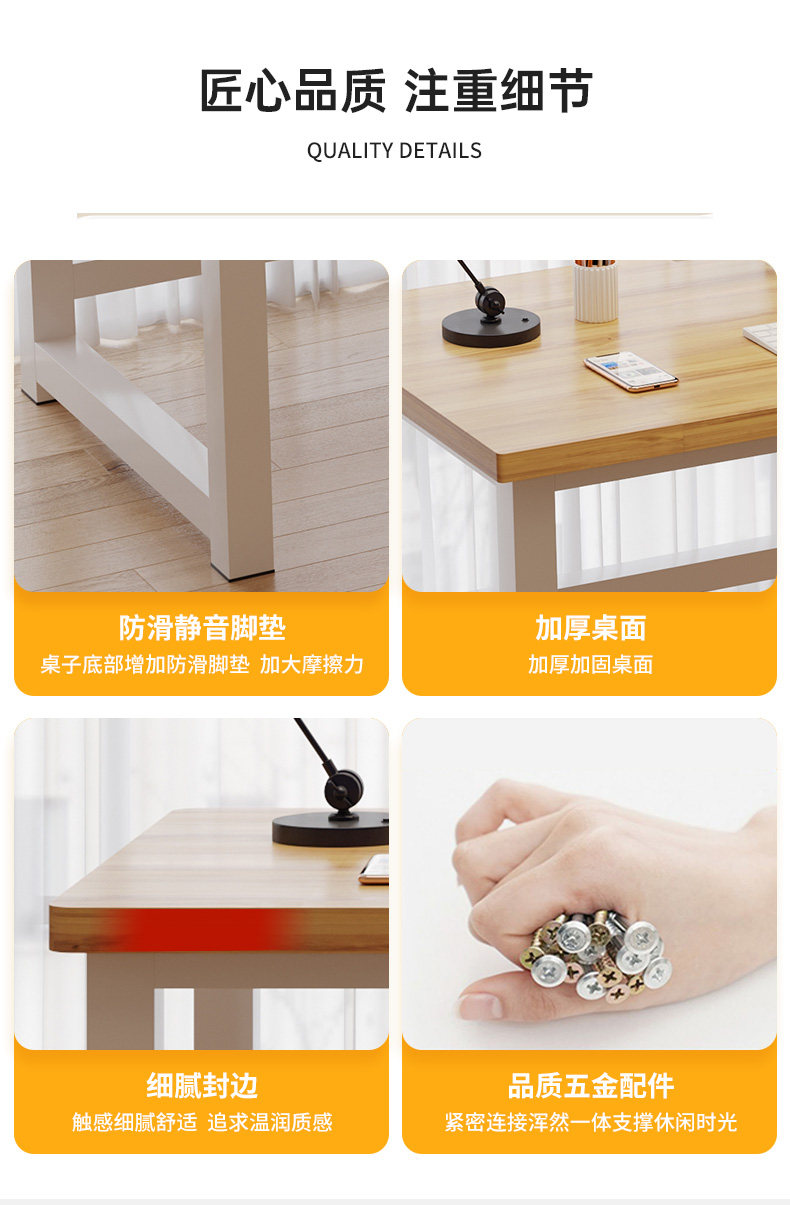 匠心品质 注重细节

QUALITY DETAILS

防滑静音脚垫

桌子底部增加防滑脚垫 加大摩擦力

加厚桌面

加厚加固桌面

细腻封边

触感细腻舒适 追求温润质感

品质五金配件

紧密连接浑然一体支撑休闲时光