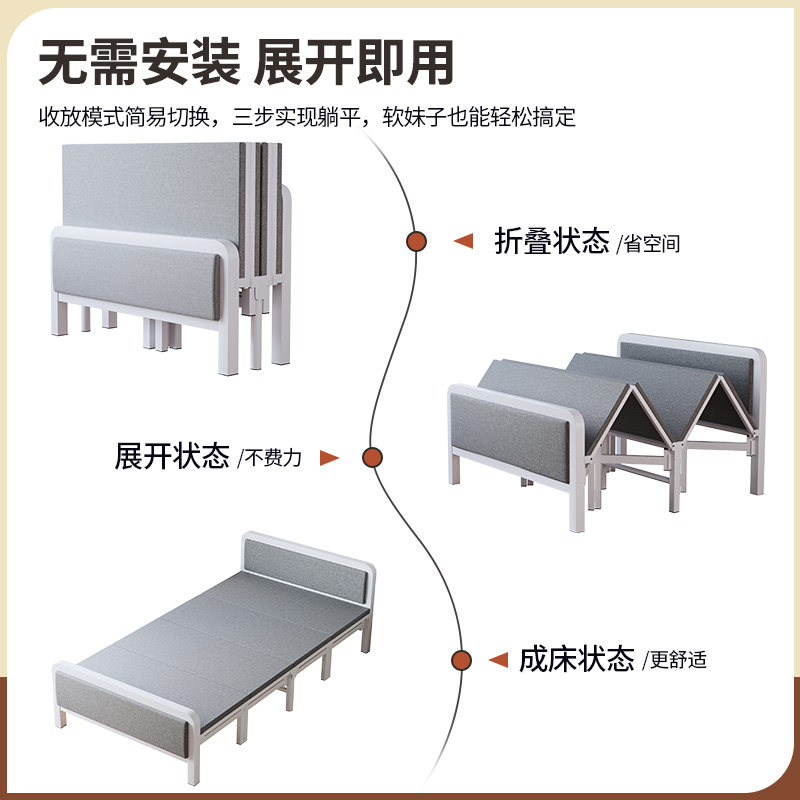 无需安装 展开即用

收放模式简易切换，三步实现躺平，软妹子也能轻松搞定

折叠状态 /省空间

展开状态 /不费力

成床状态 /更舒适