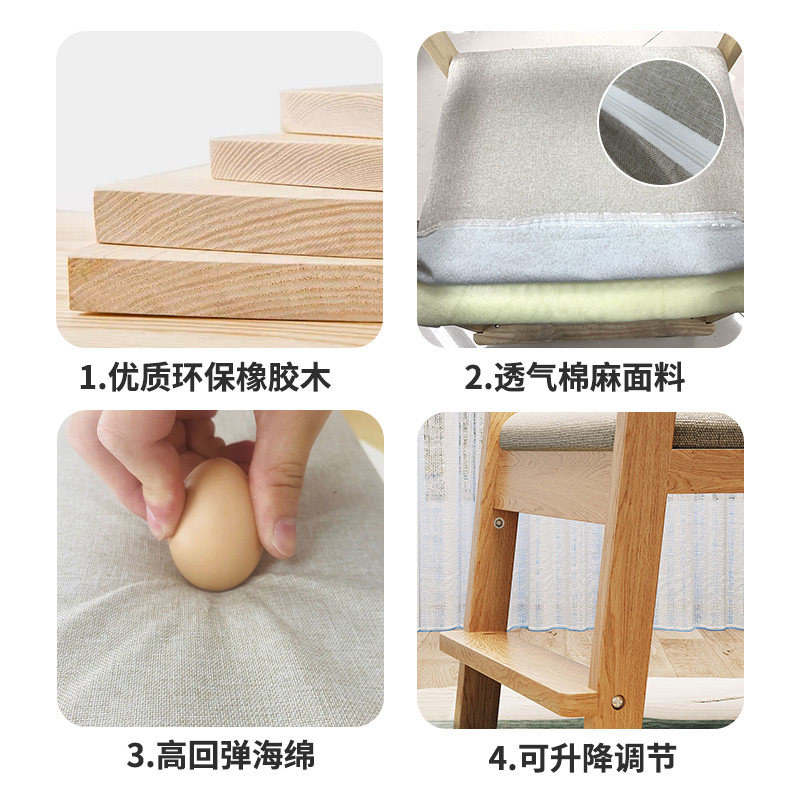 1.优质环保橡胶木

2.透气棉麻面料

3.高回弹海绵

4.可升降调节