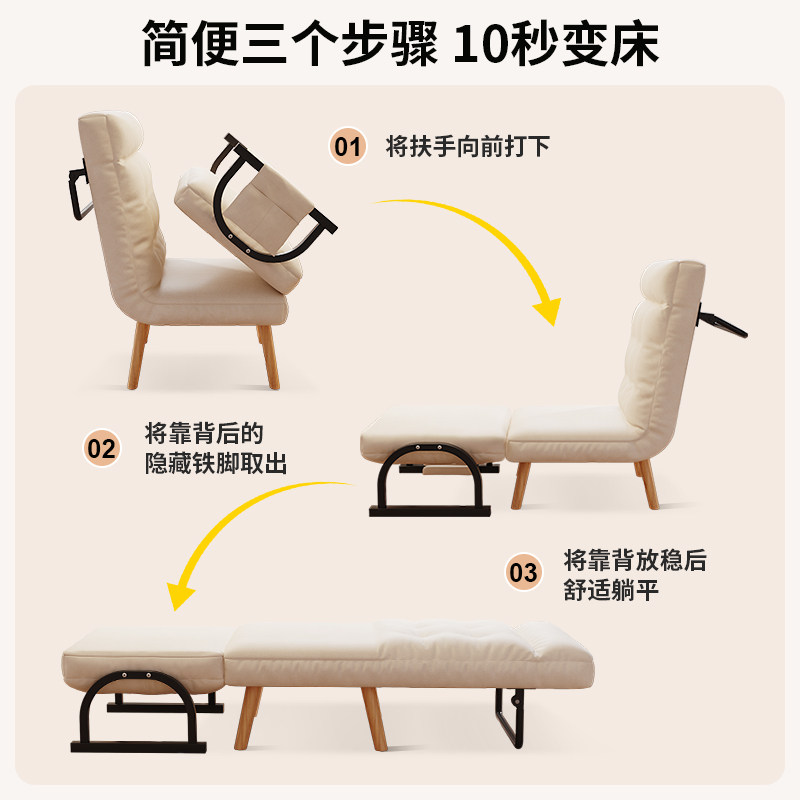 简便三个步骤 10秒变床

01 将扶手向前打下

02 将靠背后的隐藏铁脚取出

03 将靠背放稳后舒适躺平