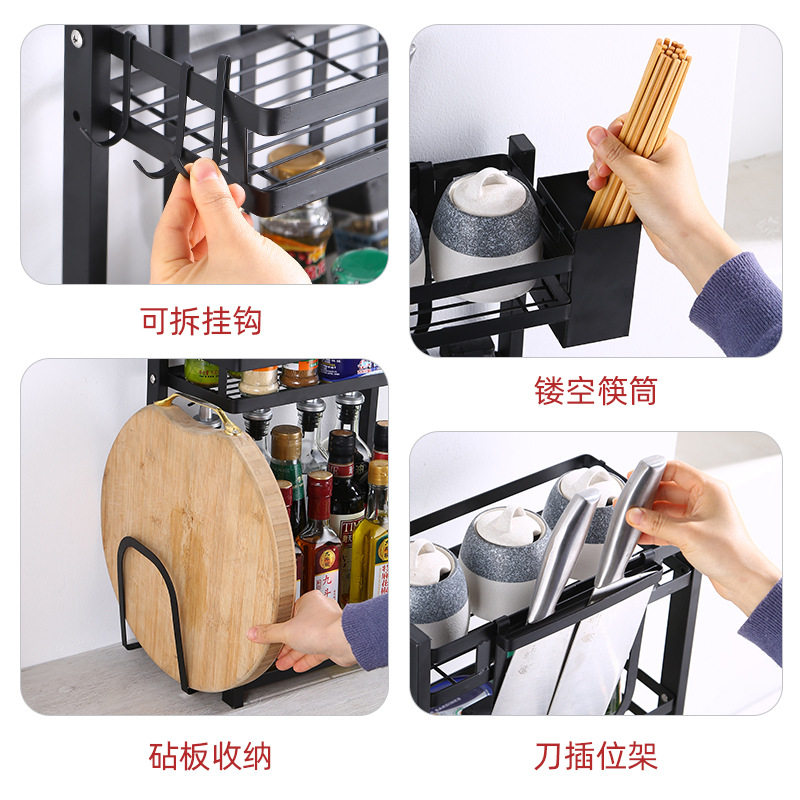 可拆挂钩

镂空筷筒

砧板收纳

刀插位架