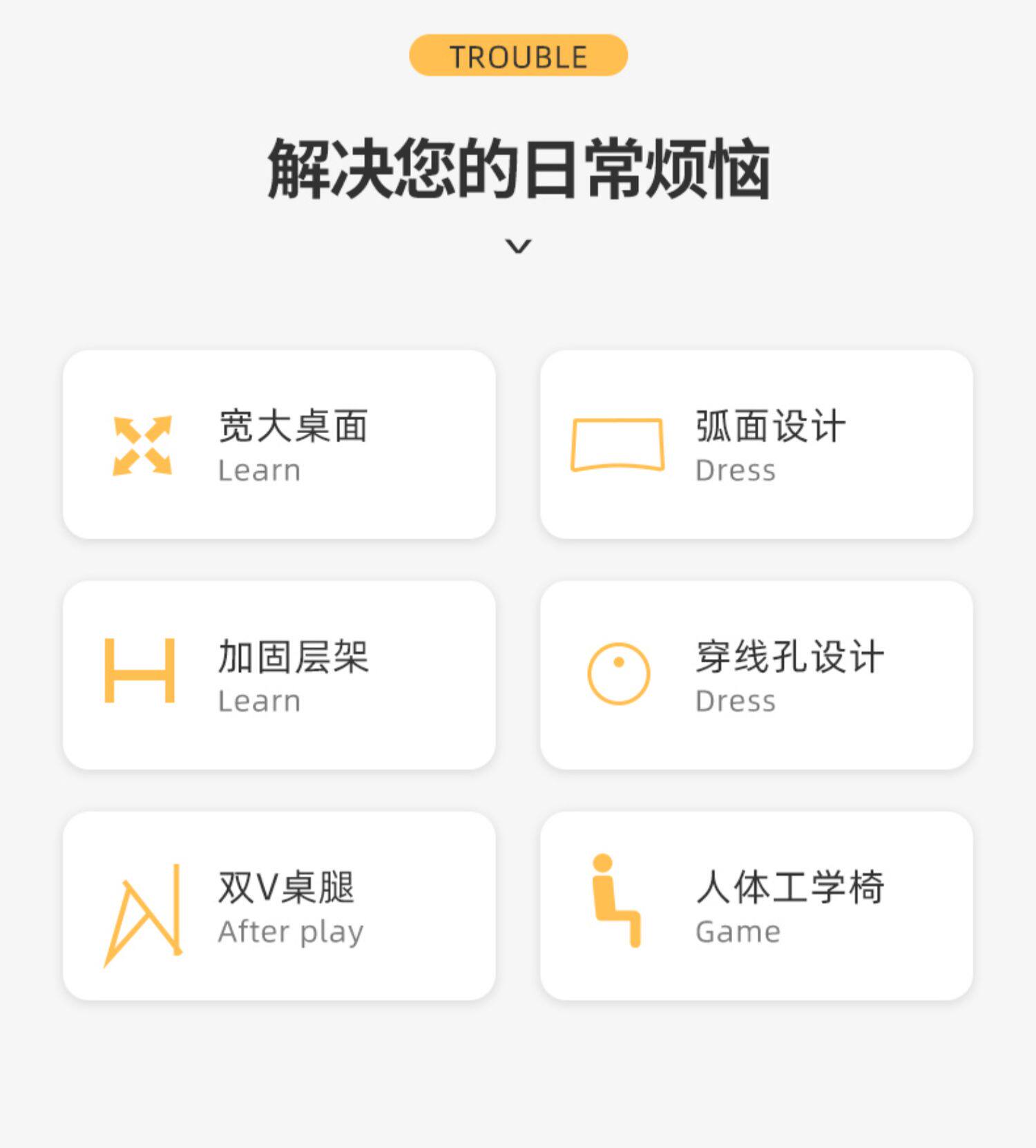 TROUBLE

解决您的日常烦恼

宽大桌面
Learn

弧面设计
Dress

加固层架
Learn

穿线孔设计
Dress

双V桌腿
After play

人体工学椅
Game