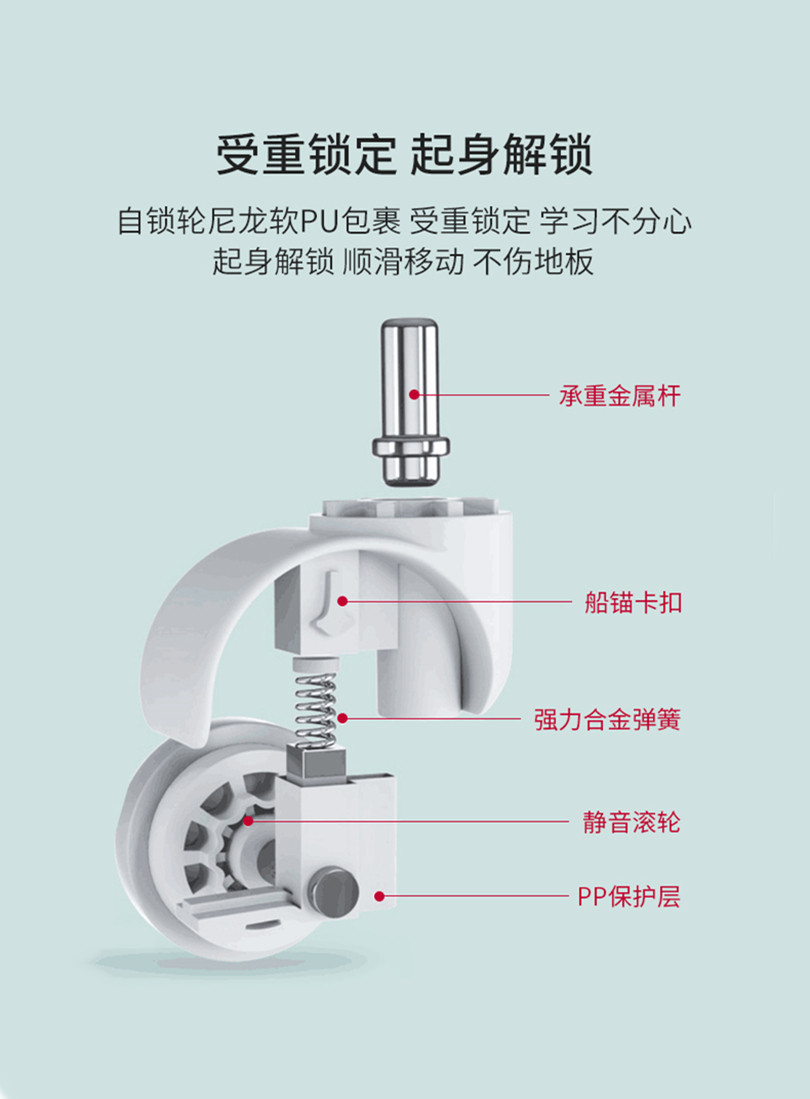 受重锁定 起身解锁

自锁轮尼龙软PU包裹 受重锁定 学习不分心
起身解锁 顺滑移动 不伤地板

承重金属杆

船锚卡扣

强力合金弹簧

静音滚轮

PP保护层