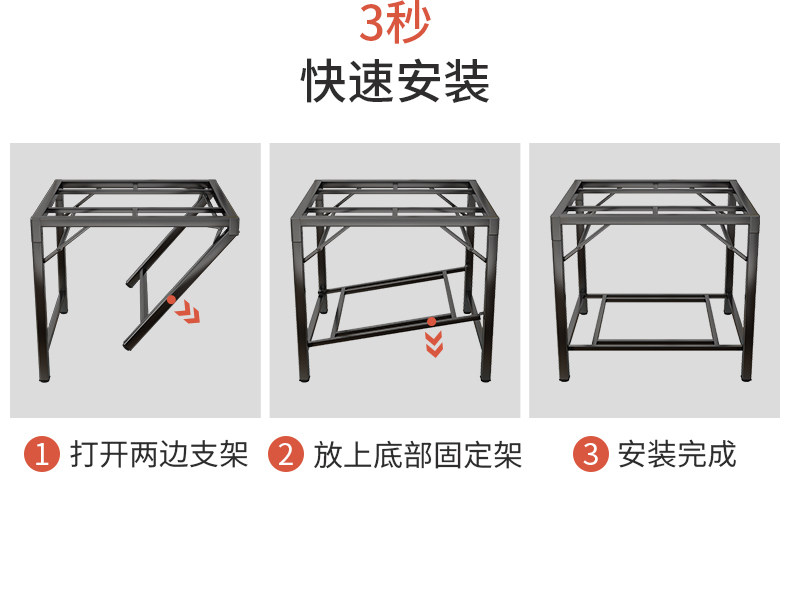 3秒
快速安装

1 打开两边支架

2 放上底部固定架

3 安装完成