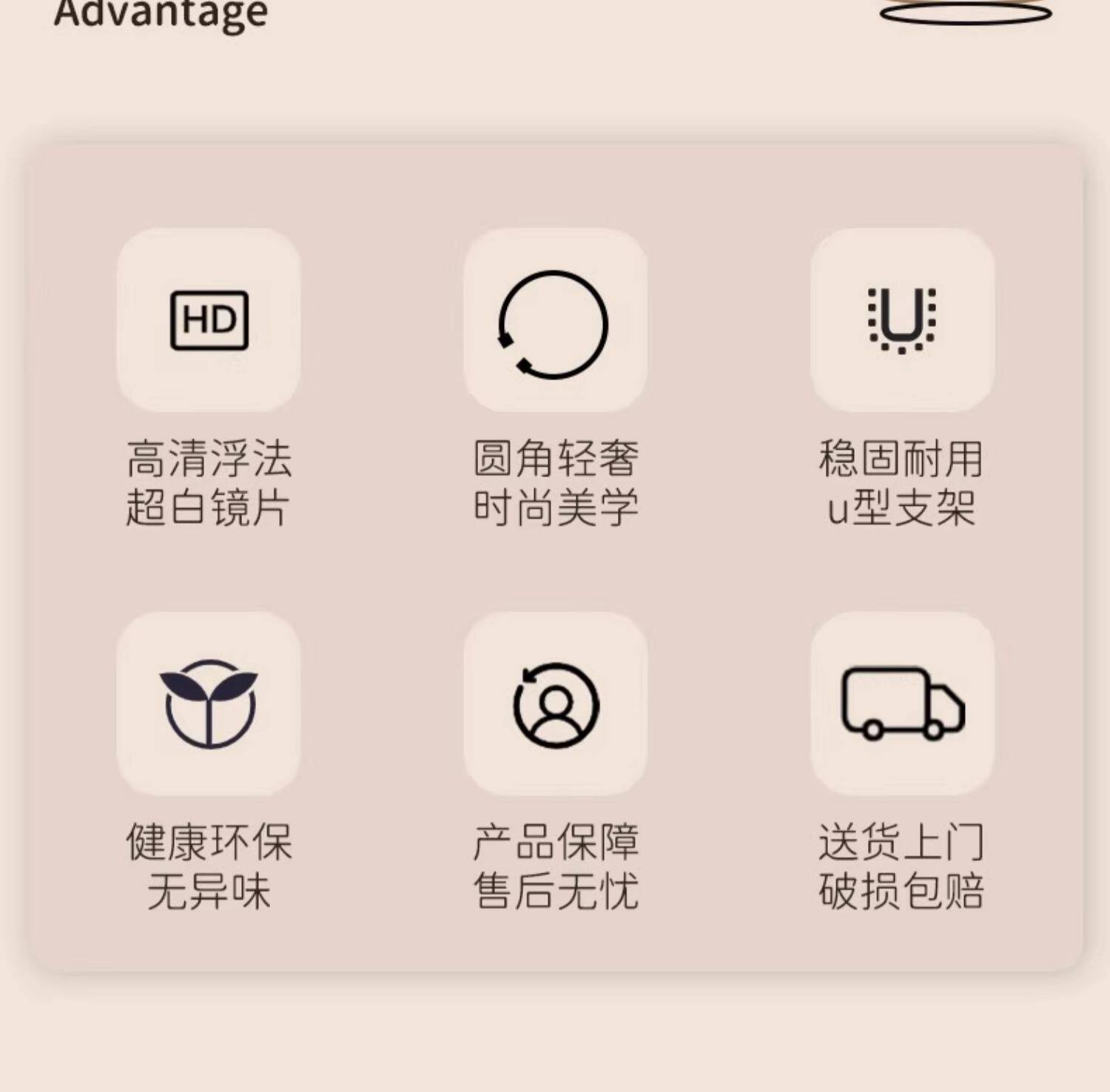 Advantage

HD

高清浮法
超白镜片

圆角轻奢
时尚美学

U

稳固耐用
u型支架

健康环保
无异味

产品保障
售后无忧

送货上门
破损包赔