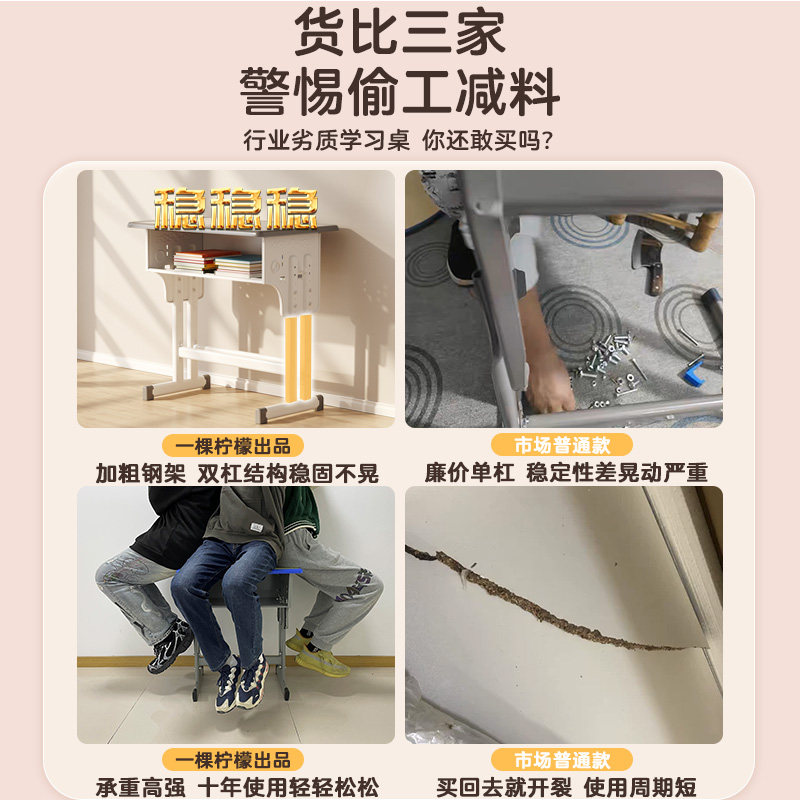 货比三家
警惕偷工减料
行业劣质学习桌 你还敢买吗?

稳稳稳

一棵柠檬出品
加粗钢架 双杠结构稳固不晃

市场普通款
廉价单杠 稳定性差晃动严重

一棵柠檬出品
承重高强 十年使用轻轻松松

市场普通款
买回去就开裂 使用周期短