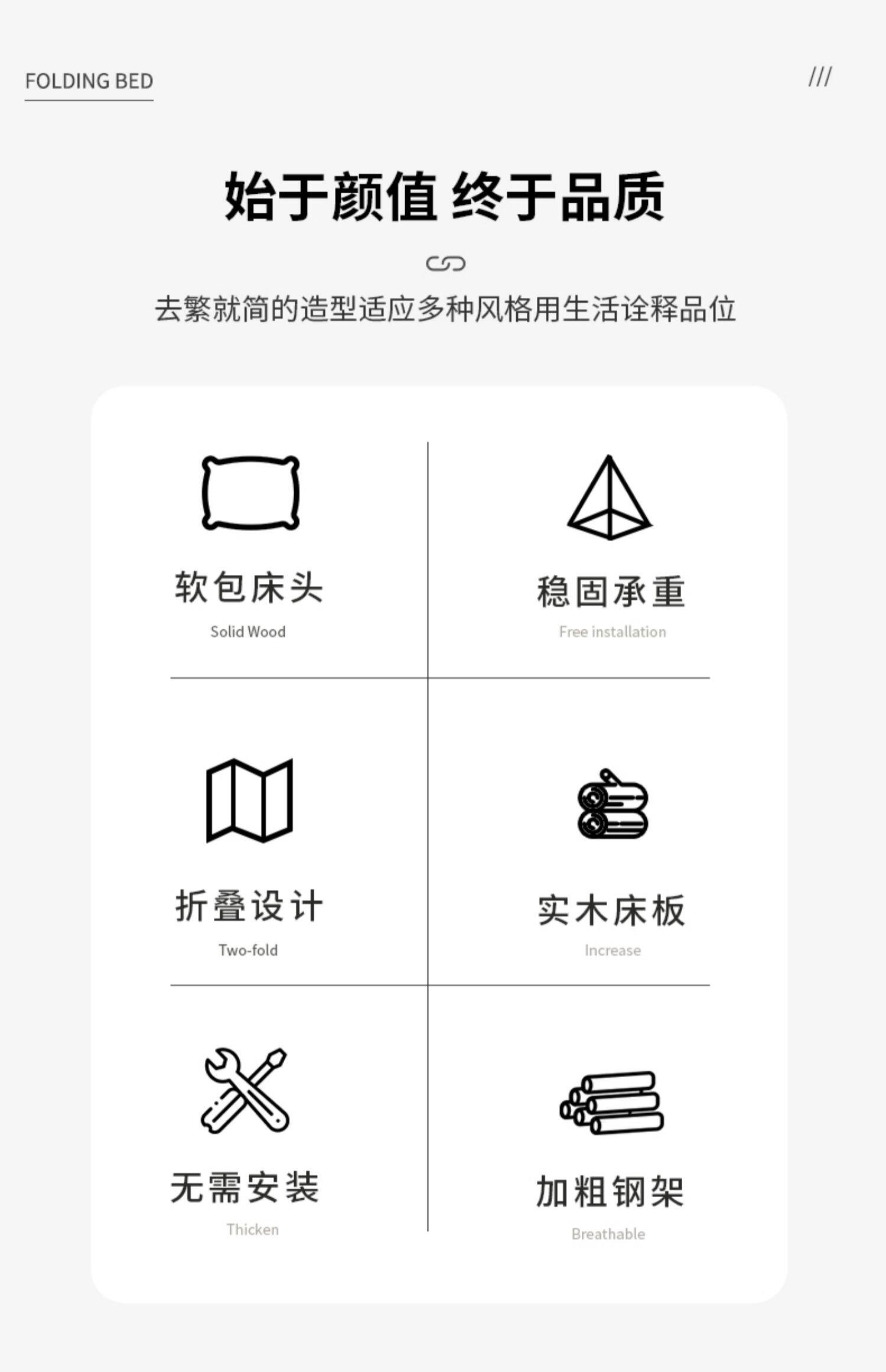 FOLDING BED

///

始于颜值 终于品质

去繁就简的造型适应多种风格用生活诠释品位

软包床头
Solid Wood

稳固承重
Free installation

折叠设计
Two-fold

实木床板
Increase

无需安装
Thicken

加粗钢架
Breathable