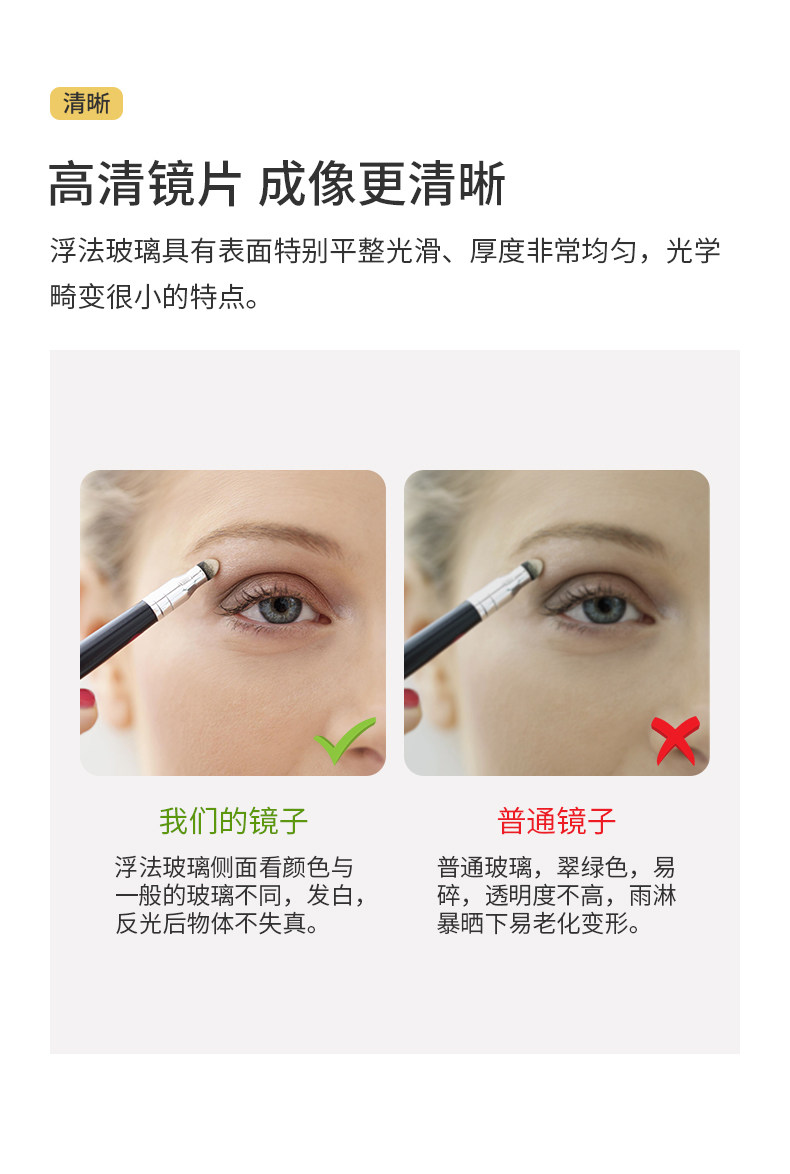 清晰

高清镜片 成像更清晰

浮法玻璃具有表面特别平整光滑、厚度非常均匀，光学畸变很小的特点。

我们的镜子

浮法玻璃侧面看颜色与一般的玻璃不同，发白，反光后物体不失真。

普通镜子

普通玻璃，翠绿色，易碎，透明度不高，雨淋暴晒下易老化变形。