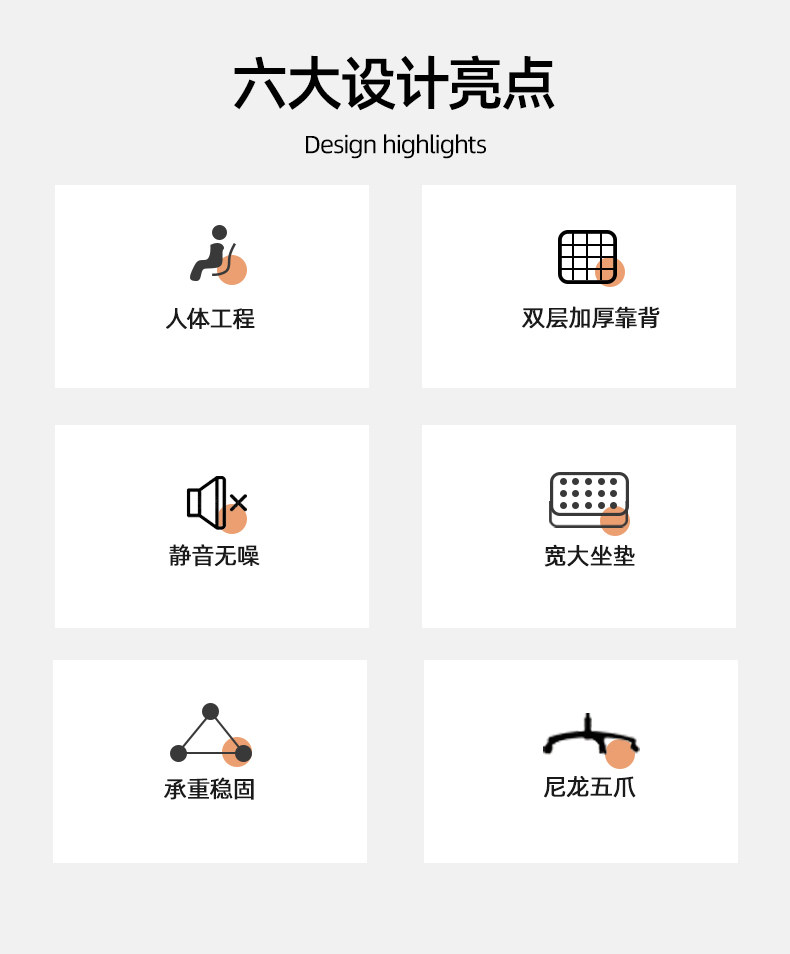 六大设计亮点

Design highlights

人体工程

双层加厚靠背

静音无噪

宽大坐垫

承重稳固

尼龙五爪