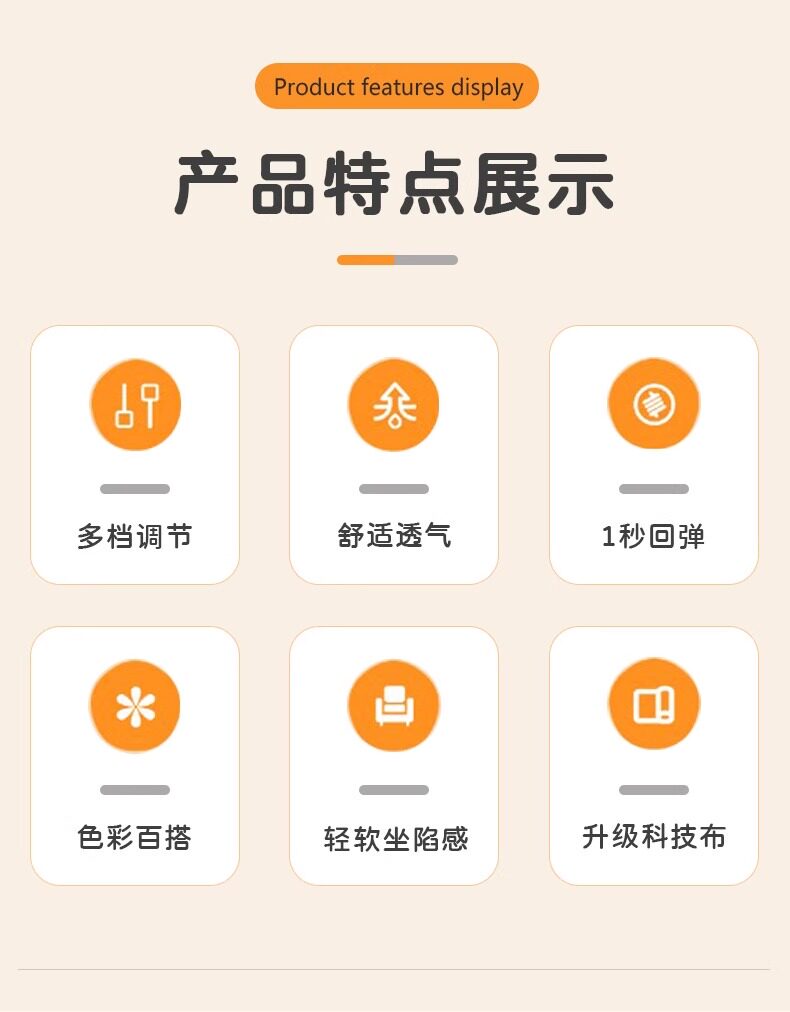 Product features display

产品特点展示

多档调节

舒适透气

1秒回弹

色彩百搭

轻软坐陷感

升级科技布