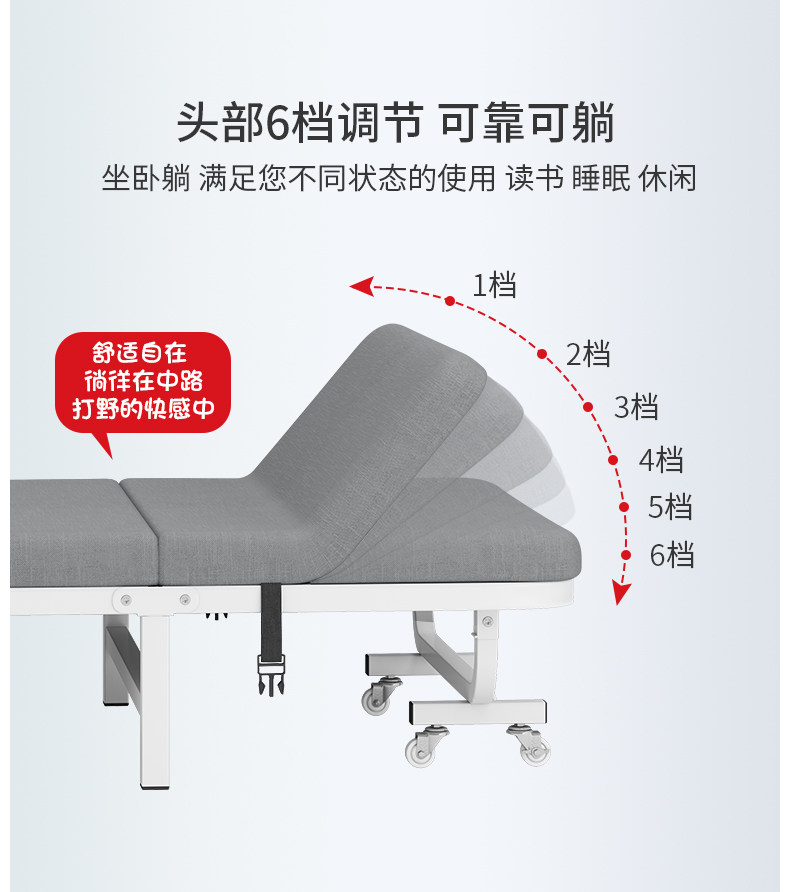 头部6档调节 可靠可躺

坐卧躺 满足您不同状态的使用 读书 睡眠 休闲

舒适自在
徜徉在中路
打野的快感中

1档
2档
3档
4档
5档
6档