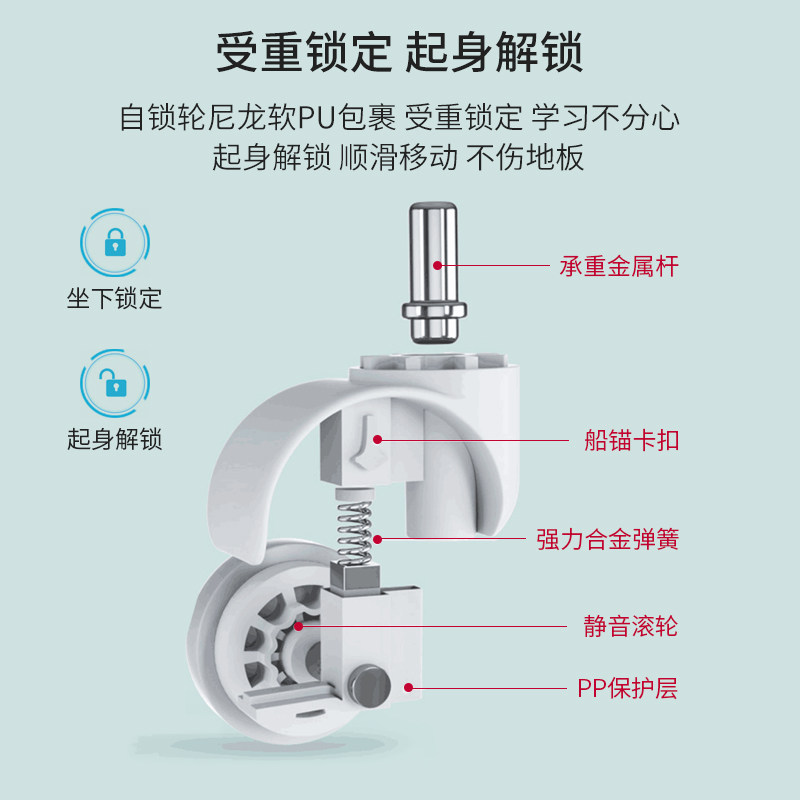 受重锁定 起身解锁

自锁轮尼龙软PU包裹 受重锁定 学习不分心
起身解锁 顺滑移动 不伤地板

坐下锁定

起身解锁

承重金属杆

船锚卡扣

强力合金弹簧

静音滚轮

PP保护层