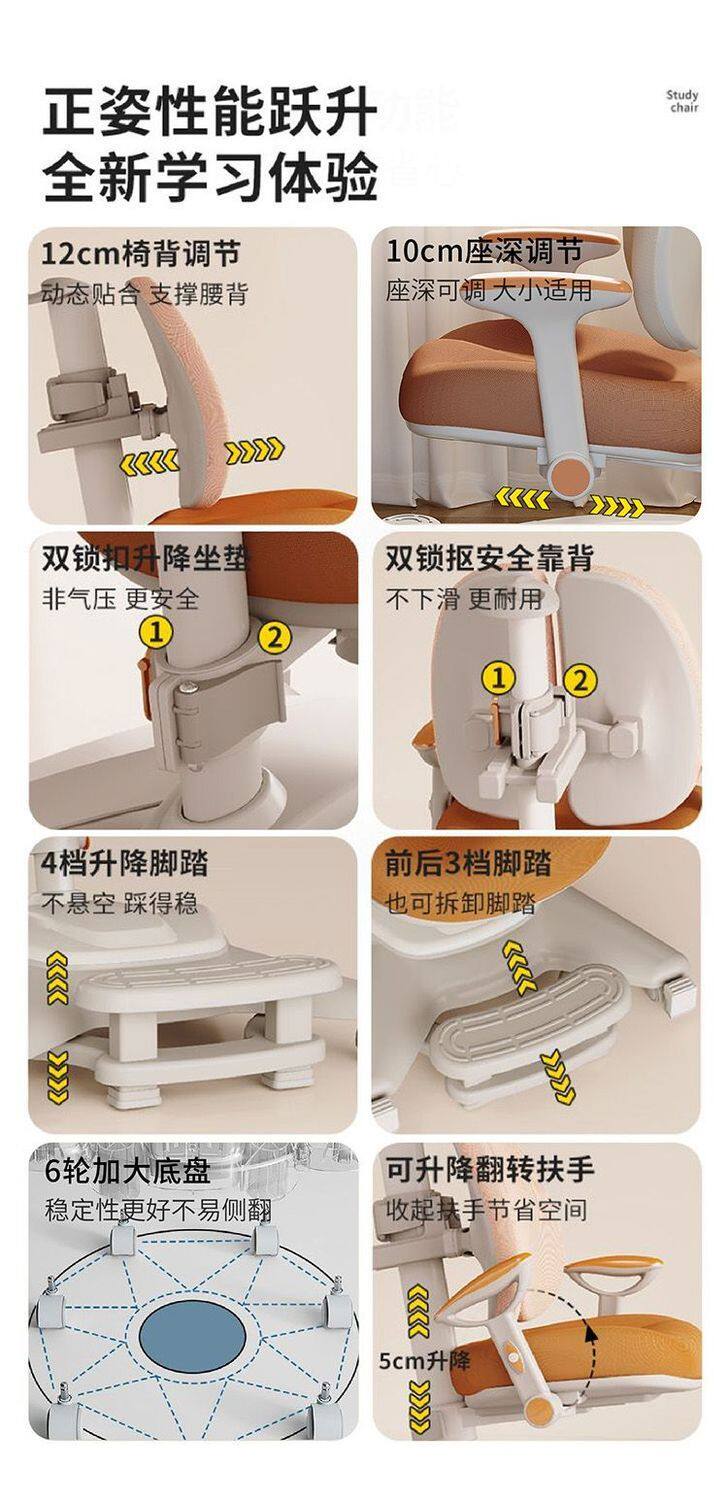 正姿性能跃升
全新学习体验

Study chair

12cm椅背调节
动态贴合 支撑腰背

10cm座深调节
座深可调 大小适用

双锁扣升降坐垫
非气压 更安全

1
2

双锁抠安全靠背
不下滑 更耐用

1
2

4档升降脚踏
不悬空 踩得稳

前后3档脚踏
也可拆卸脚踏

6轮加大底盘
稳定性更好不易侧翻

可升降翻转扶手
收起扶手节省空间

5cm升降