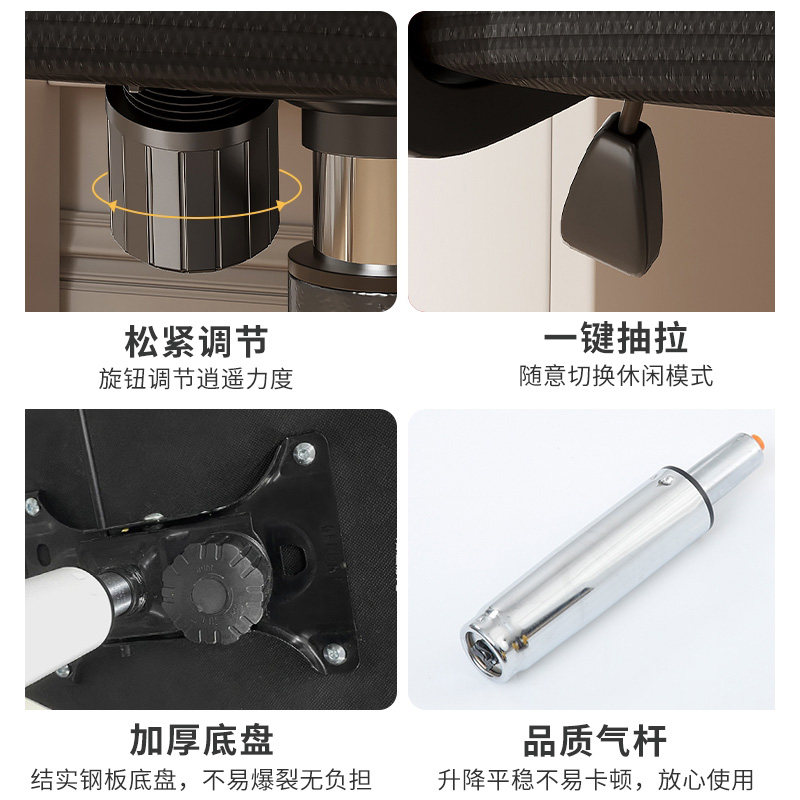 松紧调节
旋钮调节逍遥力度

一键抽拉
随意切换休闲模式

加厚底盘
结实钢板底盘，不易爆裂无负担

品质气杆
升降平稳不易卡顿，放心使用