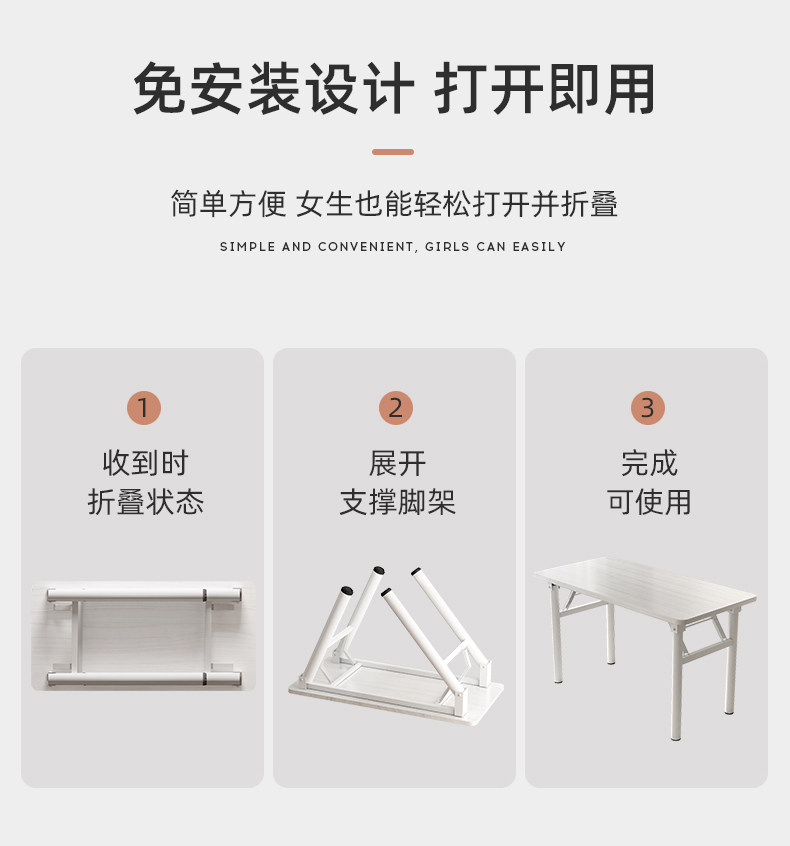 免安装设计 打开即用

简单方便 女生也能轻松打开并折叠

SIMPLE AND CONVENIENT, GIRLS CAN EASILY

1
收到时
折叠状态

2
展开
支撑脚架

3
完成
可使用