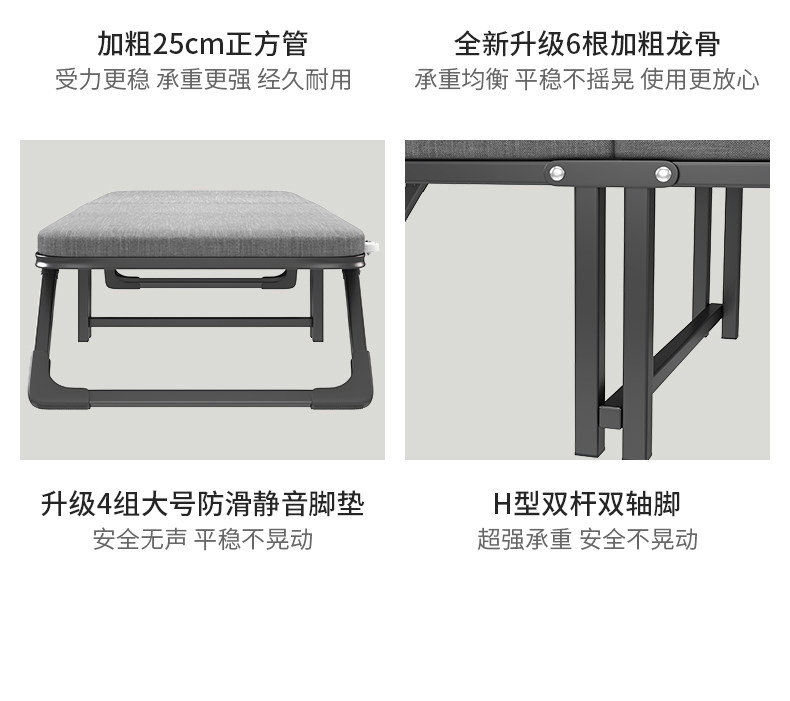 加粗25cm正方管
受力更稳 承重更强 经久耐用

全新升级6根加粗龙骨
承重均衡 平稳不摇晃 使用更放心

升级4组大号防滑静音脚垫
安全无声 平稳不晃动

H型双杆双轴脚
超强承重 安全不晃动