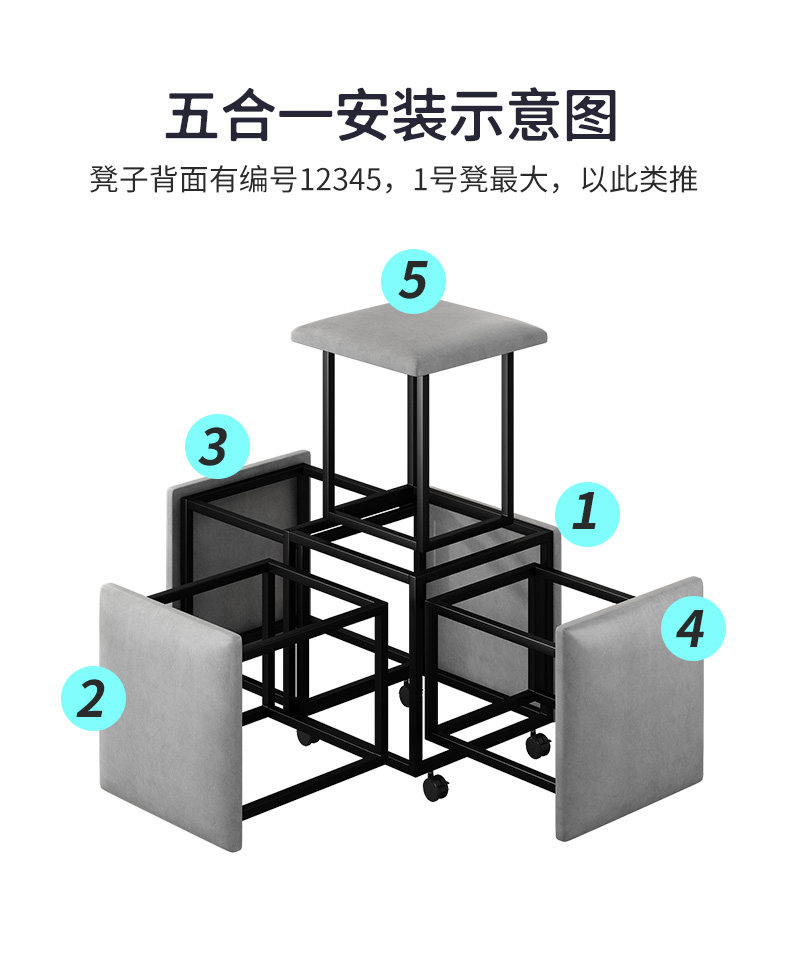 五合一安装示意图
凳子背面有编号12345，1号凳最大，以此类推

5
3
1
4
2