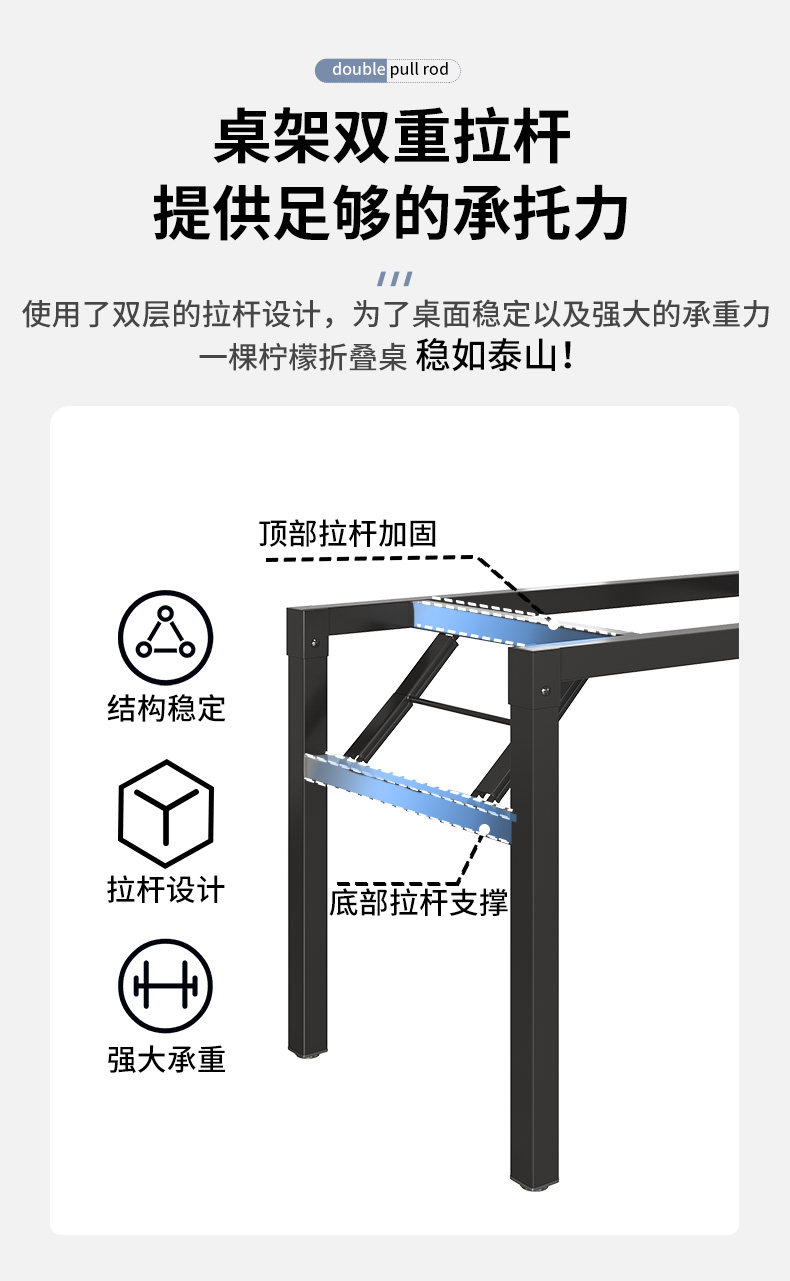 double pull rod

桌架双重拉杆
提供足够的承托力

使用了双层的拉杆设计，为了桌面稳定以及强大的承重力
一棵柠檬折叠桌 稳如泰山！

顶部拉杆加固

结构稳定

拉杆设计

底部拉杆支撑

强大承重