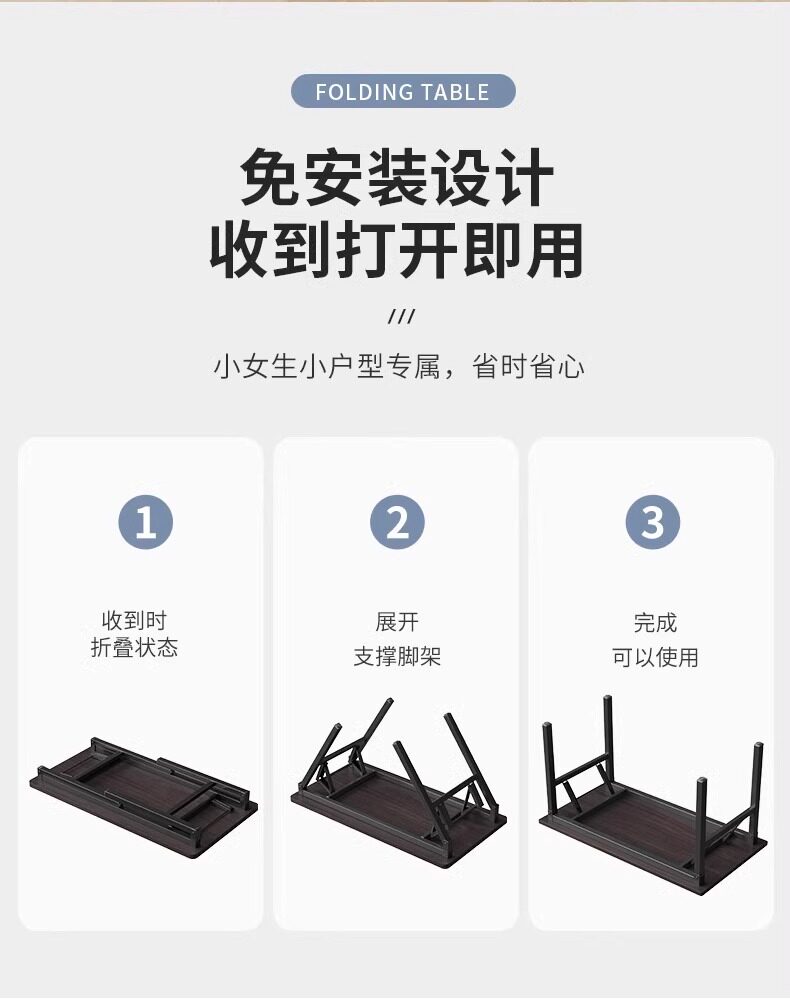 FOLDING TABLE

免安装设计
收到打开即用

///

小女生小户型专属，省时省心

1
收到时
折叠状态

2
展开
支撑脚架

3
完成
可以使用