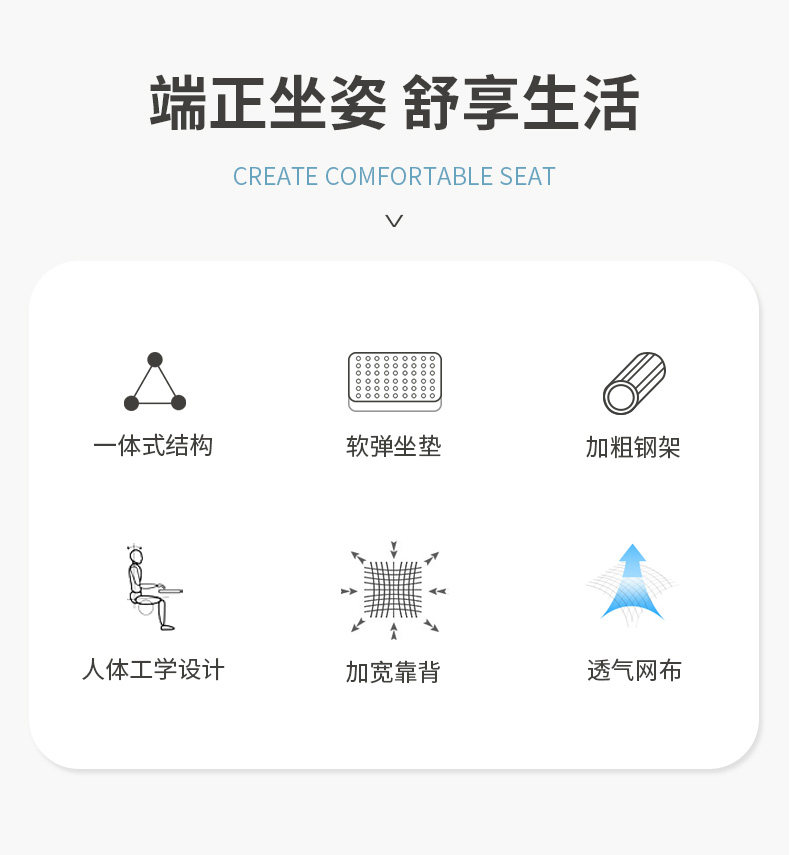 端正坐姿 舒享生活

CREATE COMFORTABLE SEAT

一体式结构

软弹坐垫

加粗钢架

人体工学设计

加宽靠背

透气网布