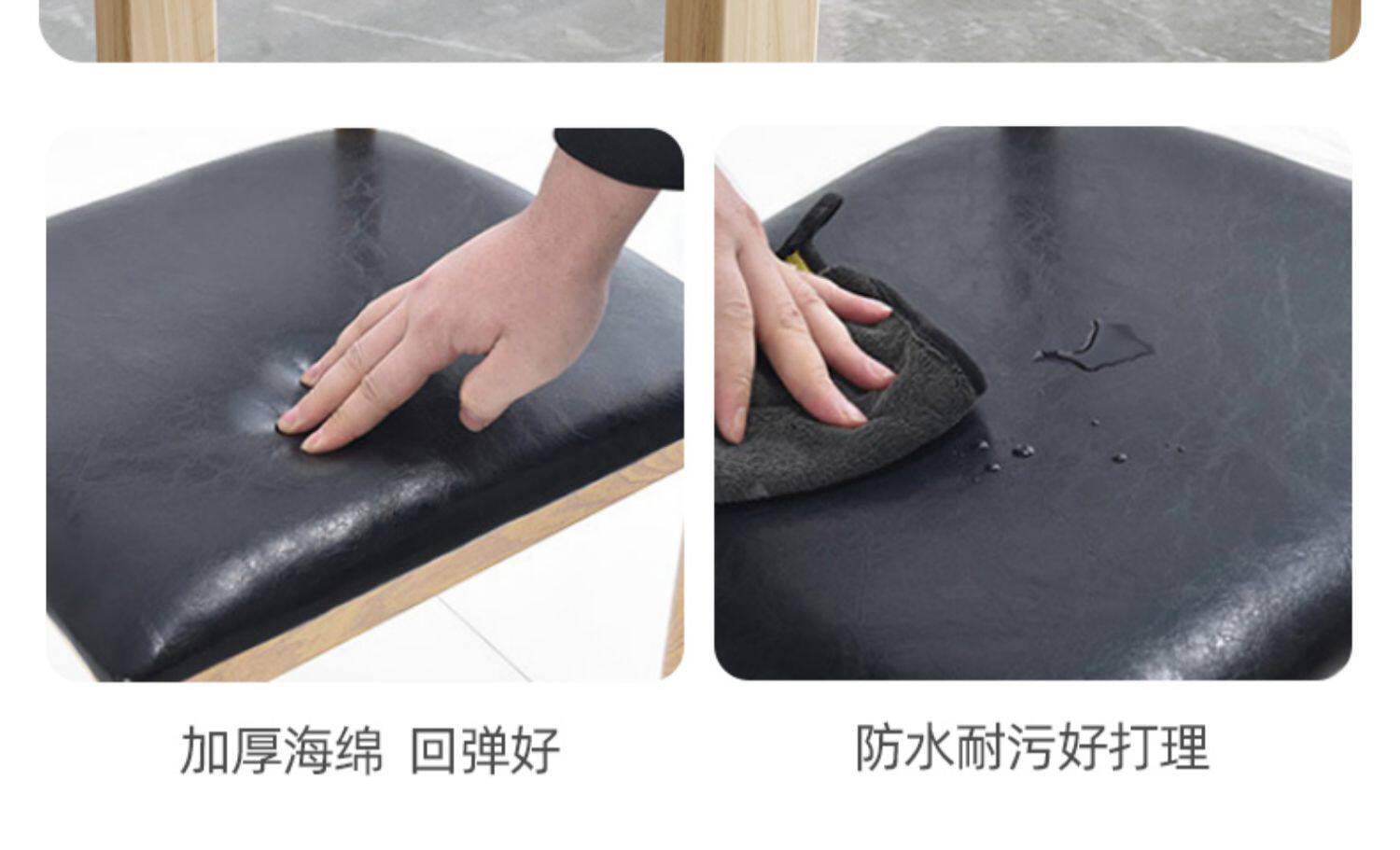 加厚海绵 回弹好

防水耐污好打理