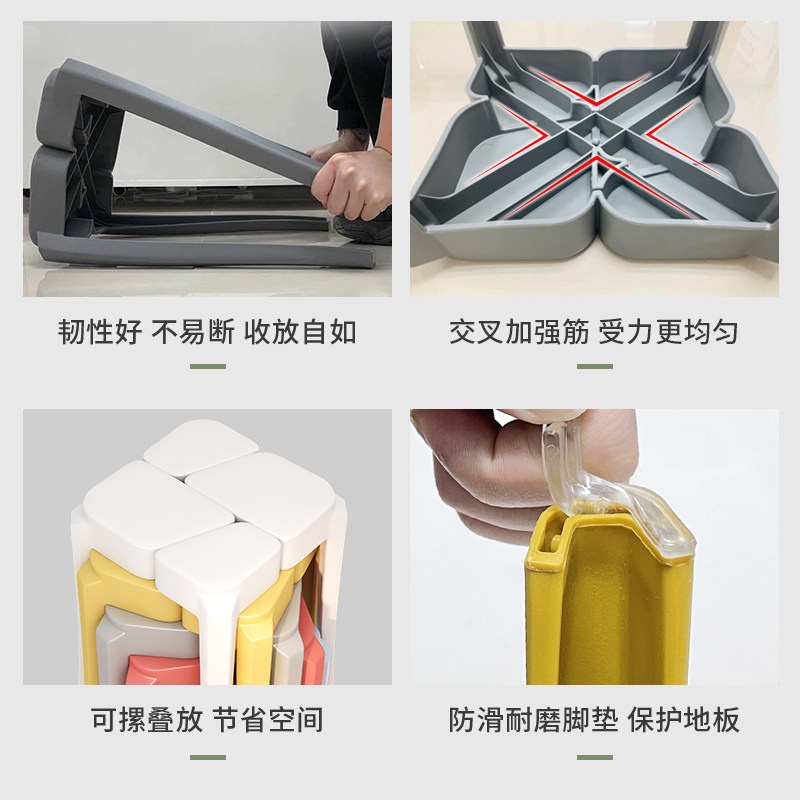 韧性好 不易断 收放自如

交叉加强筋 受力更均匀

可摞叠放 节省空间

防滑耐磨脚垫 保护地板