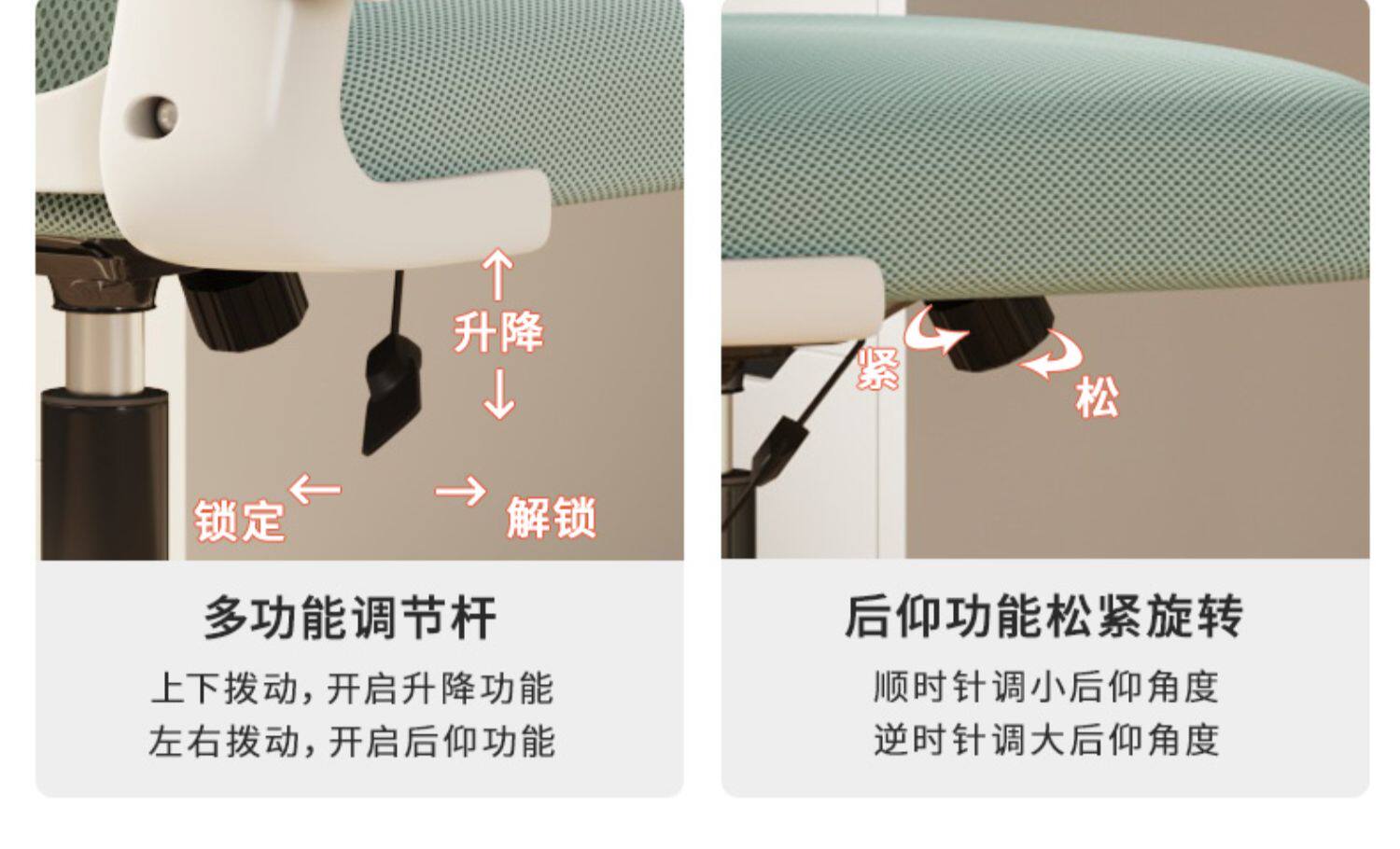 升降

锁定

解锁

多功能调节杆

上下拨动，开启升降功能
左右拨动，开启后仰功能

紧

松

后仰功能松紧旋转

顺时针调小后仰角度
逆时针调大后仰角度