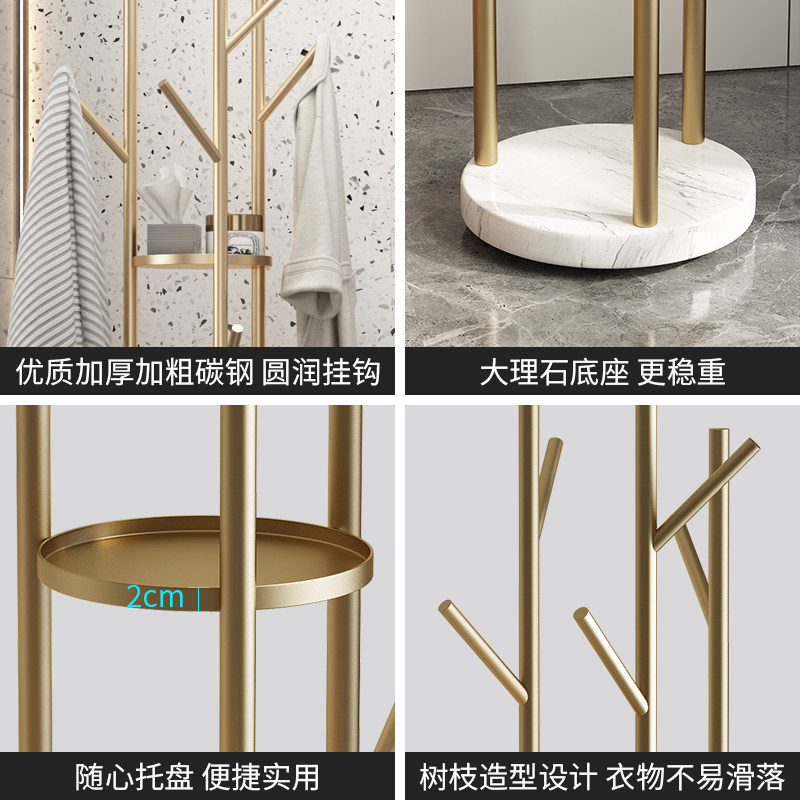 优质加厚加粗碳钢 圆润挂钩

大理石底座 更稳重

2cm

随心托盘 便捷实用

树枝造型设计 衣物不易滑落