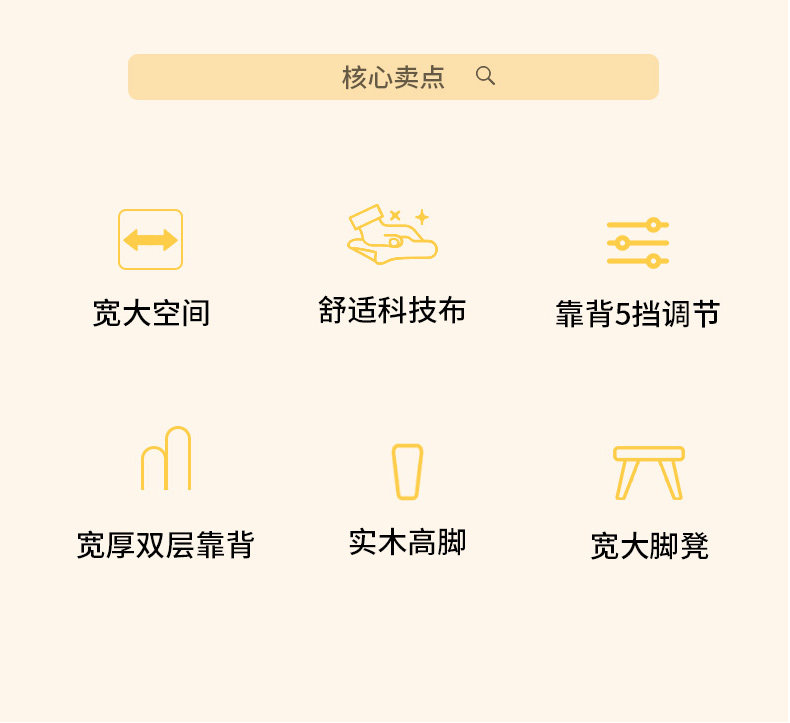 核心卖点

宽大空间

舒适科技布

靠背5挡调节

宽厚双层靠背

实木高脚

宽大脚凳