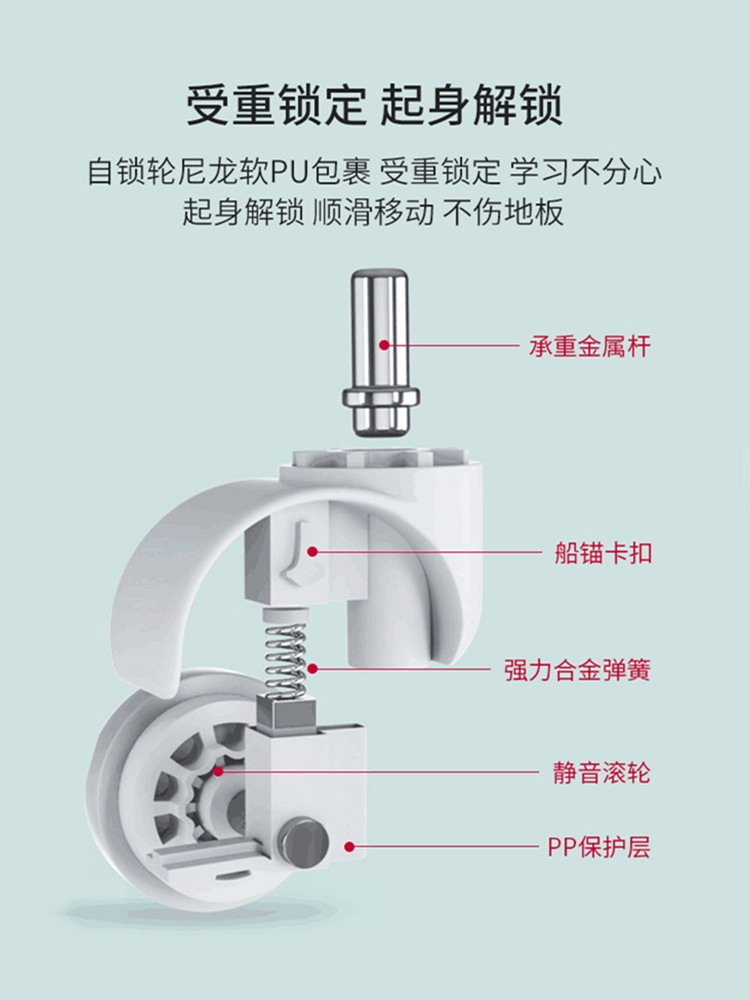 受重锁定 起身解锁

自锁轮尼龙软PU包裹 受重锁定 学习不分心
起身解锁 顺滑移动 不伤地板

承重金属杆

船锚卡扣

强力合金弹簧

静音滚轮

PP保护层